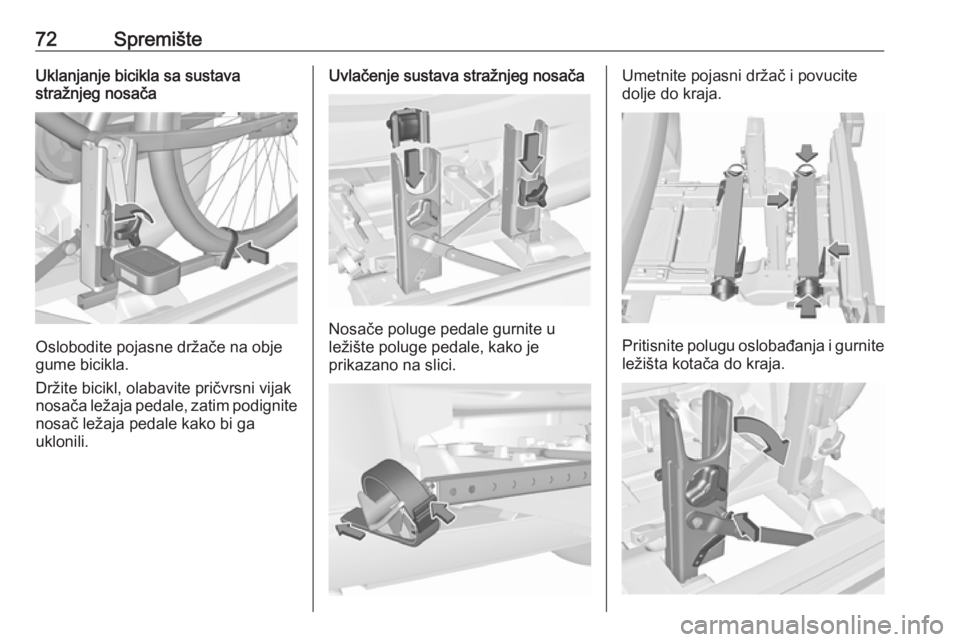 72 Spremište

Uklanjanje bicikla sa sustava stražnjeg nosača

Oslobodite pojasne držače na obje gume bicikla.

Držite bicikl, olabavite pričvrsni vijak nosača ležaja pedale, zatim podignite nosač ležaja pedale kako bi ga uklonili.

Uvlačenje sustava stražnjeg nosača

Nosače poluge pedale gurnite u ležište poluge pedale, kako je prikazano na slici.

Umetnite pojasni držač i povucite dolje do kraja.

Pritisnite polugu oslobađanja i gurnite ležišta kotača do kraja.

carmanualsonline.info