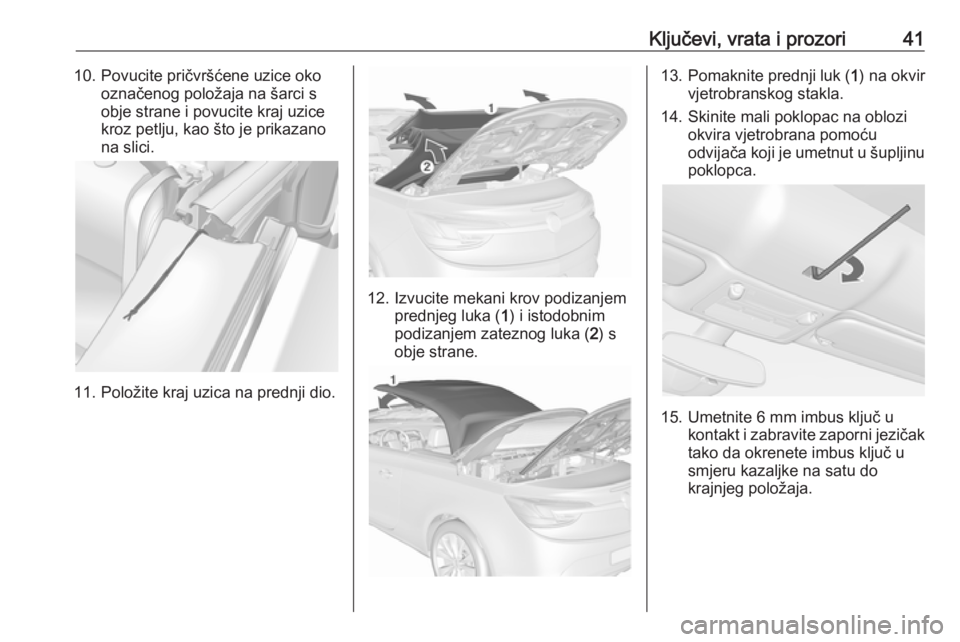 Ključevi, vrata i prozori 41

10. Povucite pričvršćene uzice oko označenog položaja na šarci s obje strane i povucite kraj uzice kroz petlju, kao što je prikazano na slici.

11. Položite kraj uzica na prednji dio.

1

2

12. Izvucite mekani krov podizanjem prednjeg luka (1) i istodobnim podizanjem zateznog luka (2) s obje strane.

1

13. Pomaknite prednji luk (1) na okvir vjetrobranskog stakla.

14. Skinite mali poklopac na oblozi okvira vjetrobrana pomoću odvijača koji je umetnut u šupljinu poklopca.

15. Umetnite 6 mm imbus ključ u kontakt i zabravite zaporni jezičak tako da okrenete imbus ključ u smjeru kazaljke na satu do krajnjeg položaja.

carmanualsonline.info