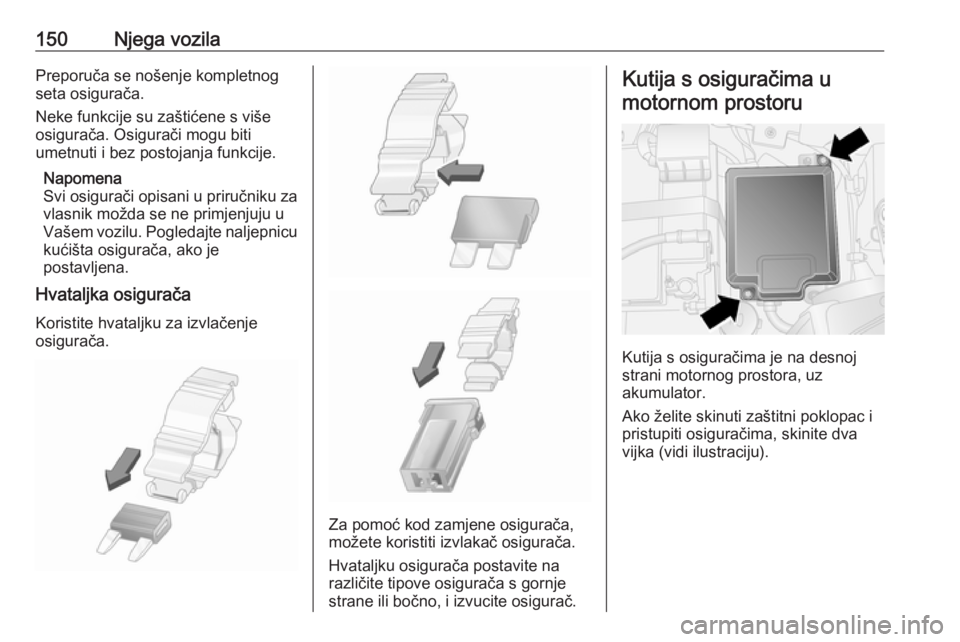 150 Njega vozila

Preporuča se nošenje kompletnog seta osigurača.

Neke funkcije su zaštićene s više osigurača. Osigurači mogu biti umetnuti i bez postojanja funkcije.

Napomena
Svi osigurači opisani u priručniku za vlasnik možda se ne primjenjuju u Vašem vozilu. Pogledajte naljepnicu kućišta osigurača, ako je postavljena.

Hvataljka osigurača

Koristite hvataljku za izvlačenje osigurača.

Za pomoć kod zamjene osigurača, možete koristiti izvlakač osigurača.

Hvataljku osigurača postavite na različite tipove osigurača s gornje strane ili bočno, i izvucite osigurač.

Kutija s osiguračima u motornom prostoru

Kutija s osiguračima je na desnoj strani motornog prostora, uz akumulator.

Ako želite skinuti zaštitni poklopac i pristupiti osiguračima, skinite dva vijka (vidi ilustraciju).

carmanualsonline.info