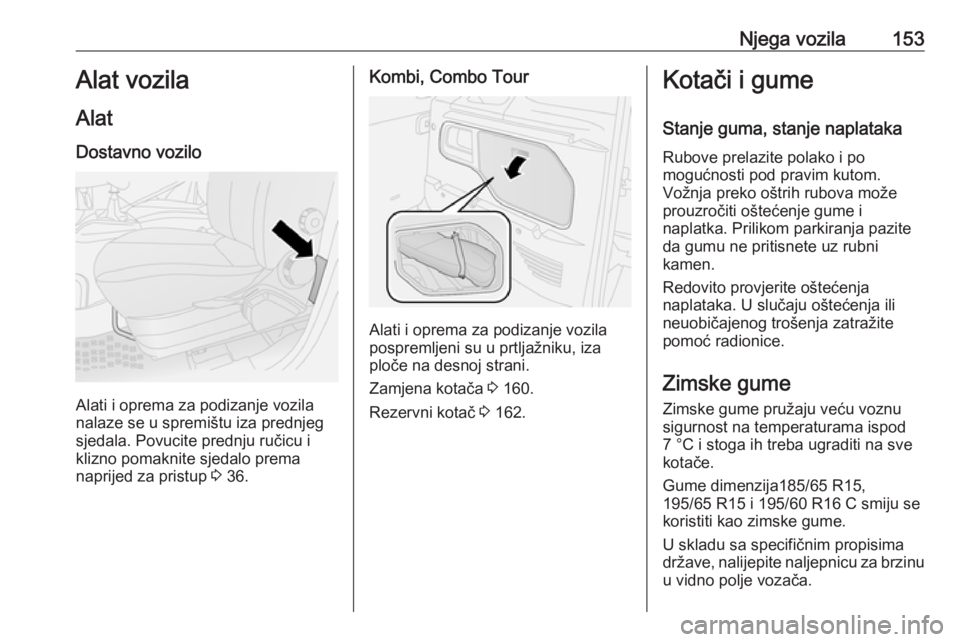 Njega vozila 153

Alat vozila

Alat

Dostavno vozilo

Alati i oprema za podizanje vozila nalaze se u spremištu iza prednjeg sjedala. Povucite prednju ručicu i klizno pomaknite sjedalo prema naprijed za pristup ⇨ 36.

Kombi, Combo Tour

Alati i oprema za podizanje vozila pospremljeni su u prtljažniku, iza ploče na desnoj strani.

Zamjena kotača ⇨ 160.

Rezervni kotač ⇨ 162.

Kotači i gume

Stanje guma, stanje naplataka

Rubove prelazite polako i po mogućnosti pod pravim kutom. Vožnja preko oštrih rubova može prouzročiti oštećenje gume i naplatka. Prilikom parkiranja pazite da gumu ne pritisnete uz rubni kamen.

Redovito provjerite oštećenja naplataka. U slučaju oštećenja ili neuobičajenog trošenja zatražite pomoć radionice.

Zimske gume

Zimske gume pružaju veću voznu sigurnost na temperaturama ispod 7 °C i stoga ih treba ugraditi na sve kotače.

Gume dimenzija185/65 R15, 195/65 R15 i 195/60 R16 C smiju se koristiti kao zimske gume.

U skladu sa specifičnim propisima države, nalijepite naljepnicu za brzinu u vidno polje vozača.

carmanualsonline.info