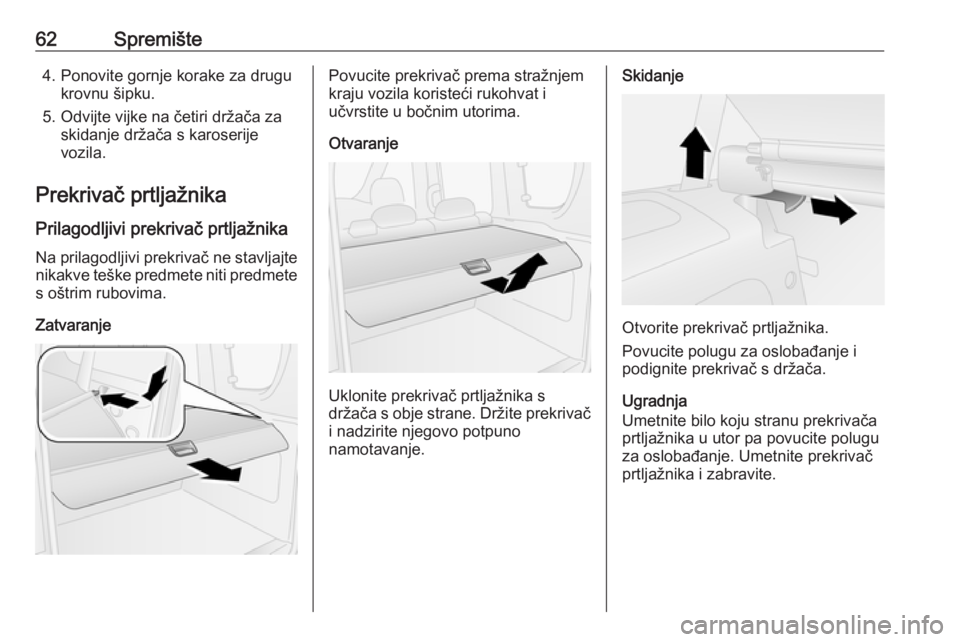 62 Spremište

4. Ponovite gornje korake za drugu krovnu šipku.

5. Odvijte vijke na četiri držača za skidanje držača s karoserije vozila.

Prekrivač prtljažnika

Prilagodljivi prekrivač prtljažnika

Na prilagodljivi prekrivač ne stavljajte nikakve teške predmete niti predmete s oštrim rubovima.

Zatvaranje

Povucite prekrivač prema stražnjem kraju vozila koristeći rukohvat i učvrstite u bočnim utorima.

Otvaranje

Uklonite prekrivač prtljažnika s držača s obje strane. Držite prekrivač i nadzirite njegovo potpuno namotavanje.

Skidanje

Otvorite prekrivač prtljažnika.

Povucite polugu za oslobađanje i podignite prekrivač s držača.

Ugradnja

Umetnite bilo koju stranu prekrivača prtljažnika u utor pa povucite polugu za oslobađanje. Umetnite prekrivač prtljažnika i zabravite.

carmanualsonline.info