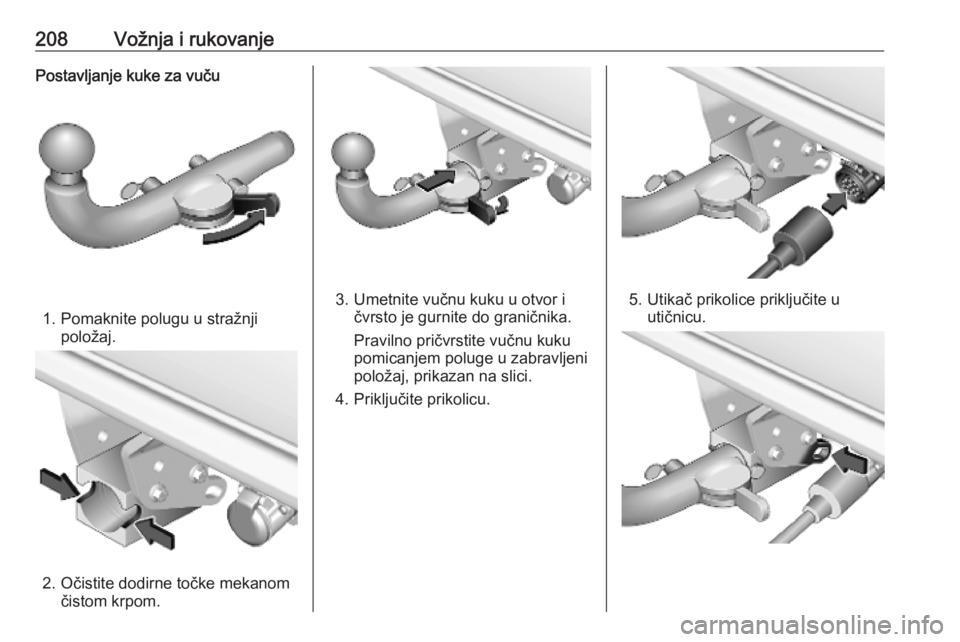 208 Vožnja i rukovanje

Postavljanje kuke za vuču

1. Pomaknite polugu u stražnji položaj.

2. Očistite dodirne točke mekanom čistom krpom.

3. Umetnite vučnu kuku u otvor i čvrsto je gurnite do graničnika.

Pravilno pričvrstite vučnu kuku pomicanjem poluge u zabravljeni položaj, prikazan na slici.

4. Priključite prikolicu.

5. Utikač prikolice priključite u utičnicu.

carmanualsonline.info