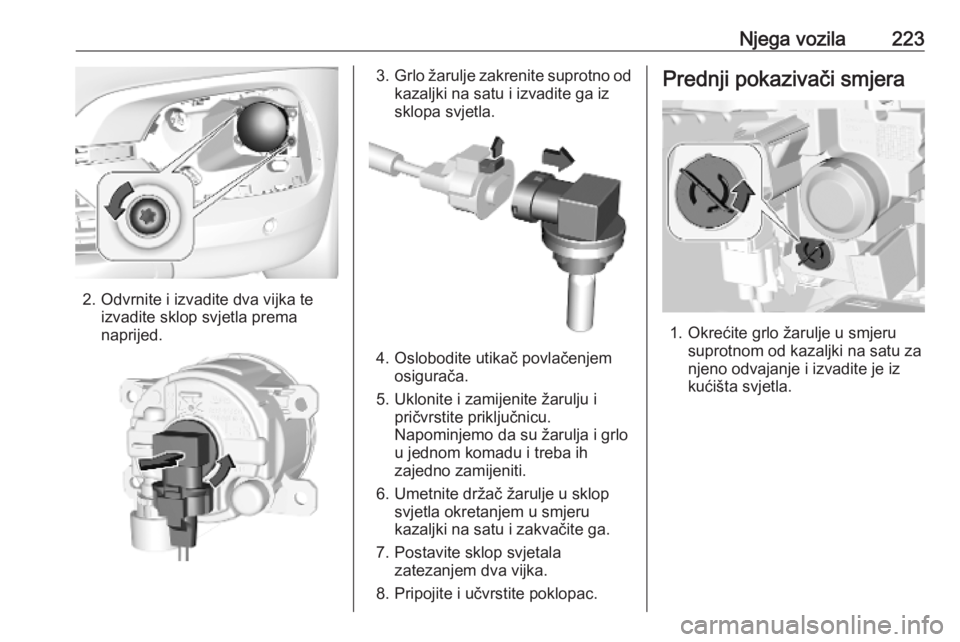 Njega vozila 223

2. Odvrnite i izvadite dva vijka te izvadite sklop svjetla prema naprijed.

3. Grlo žarulje zakrenite suprotno od kazaljki na satu i izvadite ga iz sklopa svjetla.

4. Oslobodite utikač povlačenjem osigurača.

5. Uklonite i zamijenite žarulju i pričvrstite priključnicu. Napominjemo da su žarulja i grlo u jednom komadu i treba ih zajedno zamijeniti.

6. Umetnite držač žarulje u sklop svjetla okretanjem u smjeru kazaljki na satu i zakvačite ga.

7. Postavite sklop svjetala zatezanjem dva vijka.

8. Pripojite i učvrstite poklopac.

Prednji pokazivači smjera

1. Okrećite grlo žarulje u smjeru suprotnom od kazaljki na satu za njeno odvajanje i izvadite je iz kućišta svjetla.

carmanualsonline.info