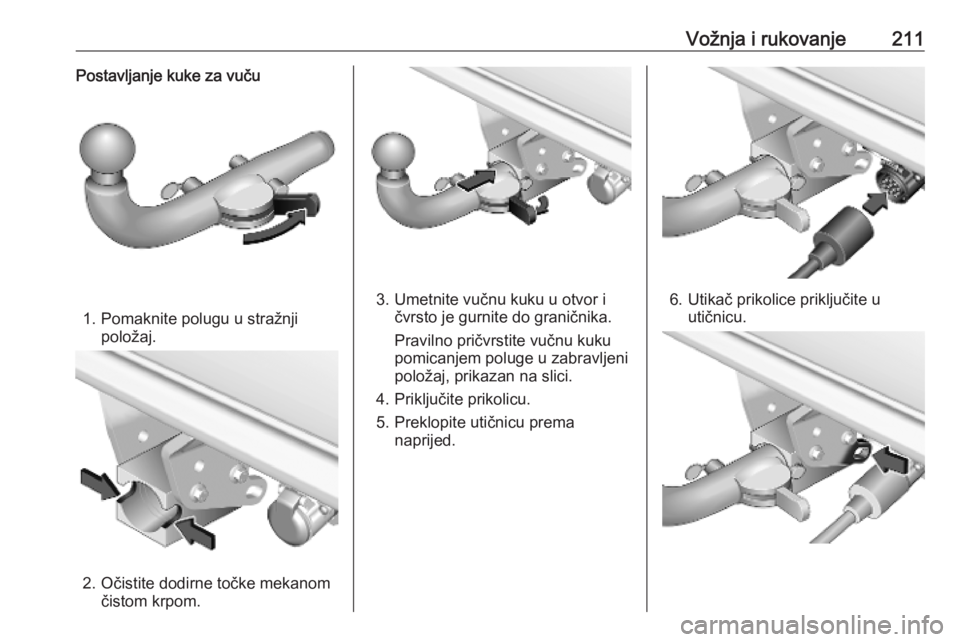 Vožnja i rukovanje 211

Postavljanje kuke za vuču

1. Pomaknite polugu u stražnji položaj.

2. Očistite dodirne točke mekanom čistom krpom.

3. Umetnite vučnu kuku u otvor i čvrsto je gurnite do graničnika.

Pravilno pričvrstite vučnu kuku pomicanjem poluge u zabravljeni položaj, prikazan na slici.

4. Priključite prikolicu.

5. Preklopite utičnicu prema naprijed.

6. Utikač prikolice priključite u utičnicu.

carmanualsonline.info