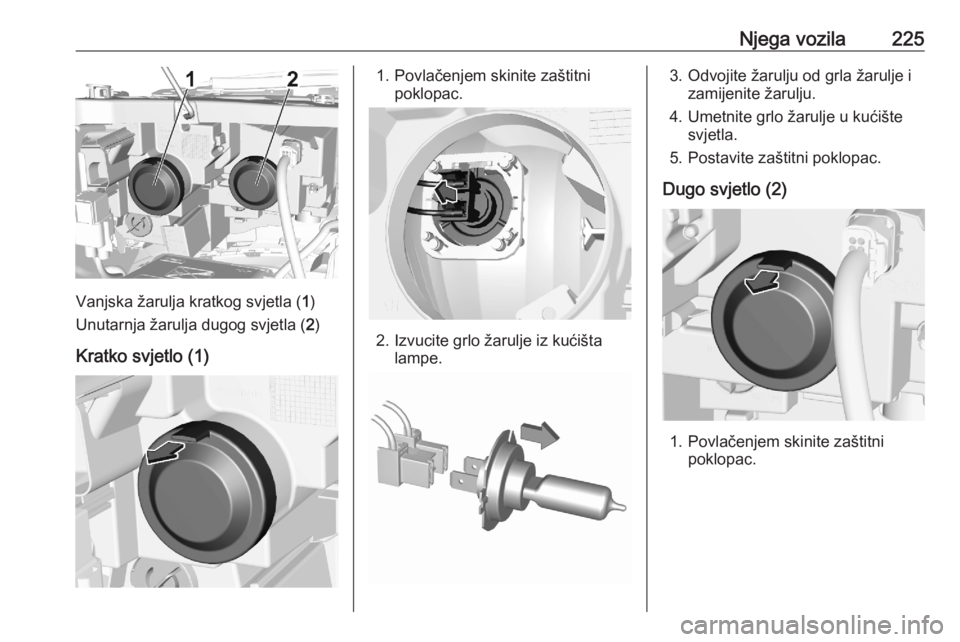 Njega vozila 225

1 2

Vanjska žarulja kratkog svjetla (1)

Unutarnja žarulja dugog svjetla (2)

Kratko svjetlo (1)

1. Povlačenjem skinite zaštitni poklopac.

2. Izvucite grlo žarulje iz kućišta lampe.

3. Odvojite žarulju od grla žarulje i zamijenite žarulju.

4. Umetnite grlo žarulje u kućište svjetla.

5. Postavite zaštitni poklopac.

Dugo svjetlo (2)

1. Povlačenjem skinite zaštitni poklopac.

carmanualsonline.info