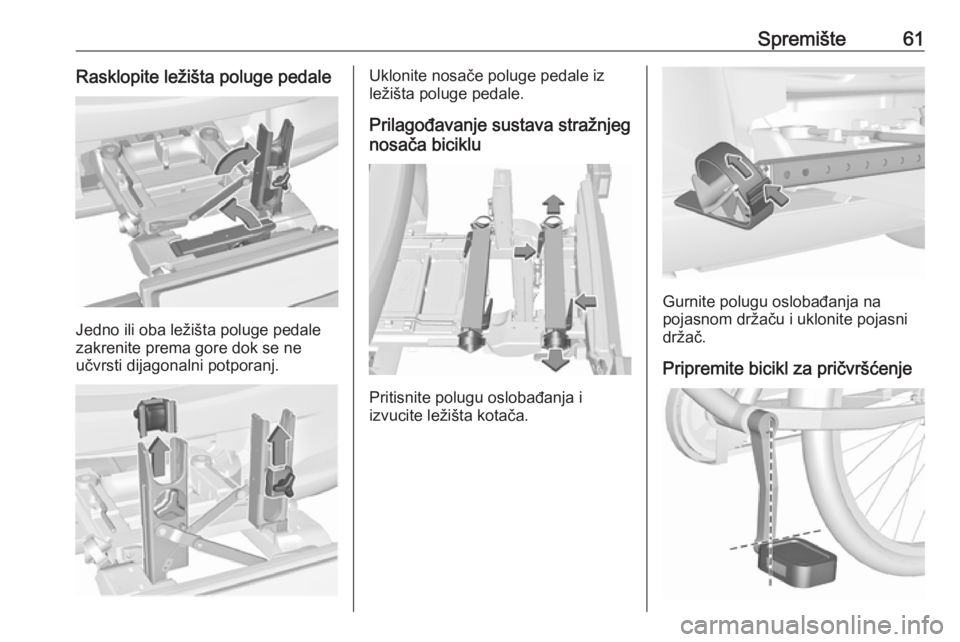 Spremište 61

Rasklopite ležišta poluge pedale

Jedno ili oba ležišta poluge pedale zakrenite prema gore dok se ne učvrsti dijagonalni potporanj.

Uklonite nosače poluge pedale iz ležišta poluge pedale.

Prilagođavanje sustava stražnjeg nosača biciklu

Pritisnite polugu oslobađanja i izvucite ležišta kotača.

Gurnite polugu oslobađanja na pojasnom držaču i uklonite pojasni držač.

Pripremite bicikl za pričvršćenje

carmanualsonline.info