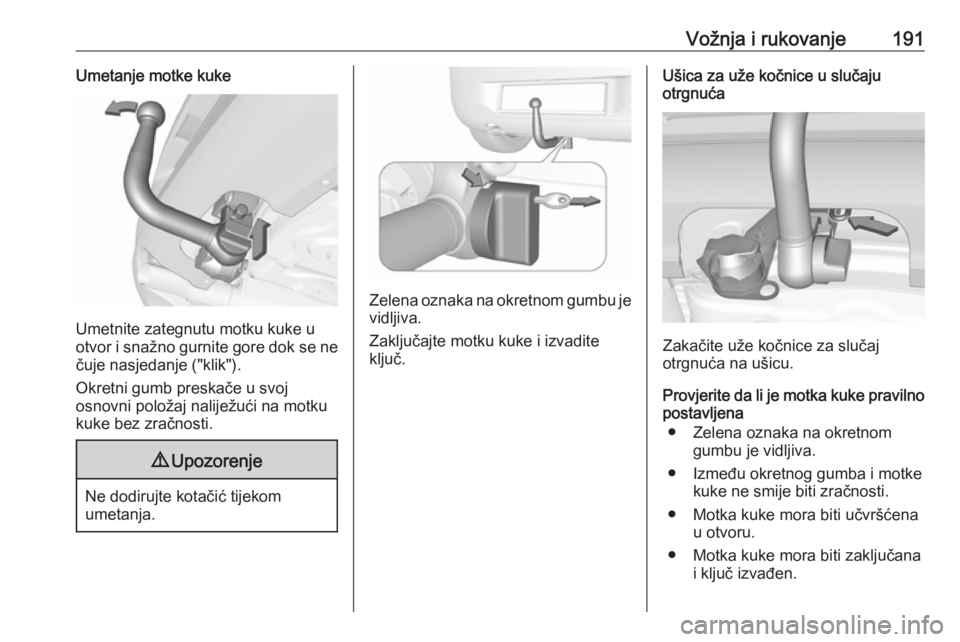 Vožnja i rukovanje 191

Umetanje motke kuke

Umetnite zategnutu motku kuke u otvor i snažno gurnite gore dok se ne čuje nasjedanje ("klik").

Okretni gumb preskače u svoj osnovni položaj naliježući na motku kuke bez zračnosti.

⚠ Upozorenje

Ne dodirujte kotačić tijekom umetanja.

Zelena oznaka na okretnom gumbu je vidljiva.

Zaključajte motku kuke i izvadite ključ.

Ušica za uže kočnice u slučaju otrgnuća

Zakačite uže kočnice za slučaj otrgnuća na ušicu.

Provjerite da li je motka kuke pravilno postavljena
● Zelena oznaka na okretnom gumbu je vidljiva.
● Između okretnog gumba i motke kuke ne smije biti zračnosti.
● Motka kuke mora biti učvršćena u otvoru.
● Motka kuke mora biti zaključana i ključ izvađen.

carmanualsonline.info