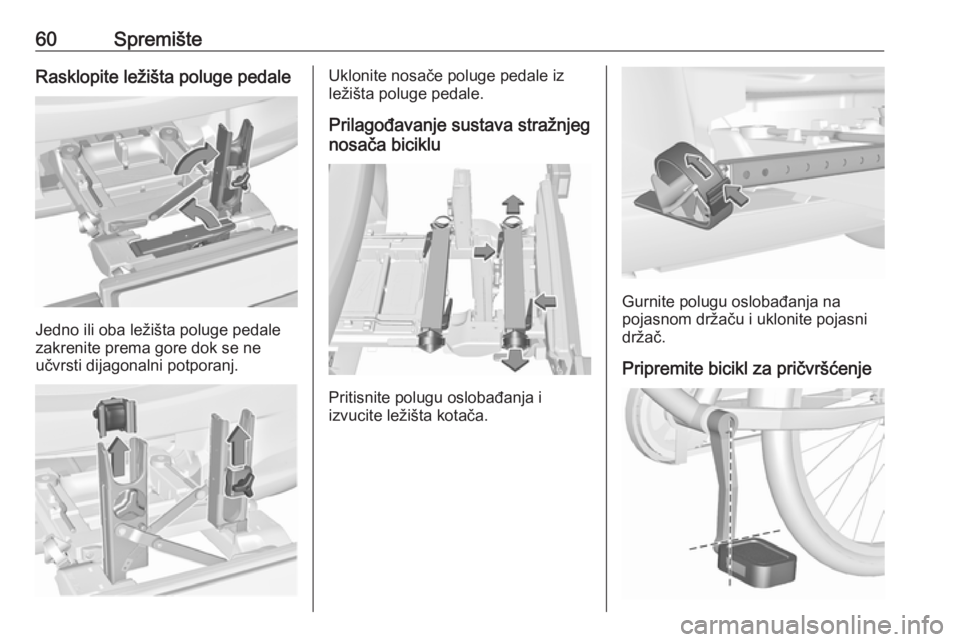 60 Spremište

Rasklopite ležišta poluge pedale

Jedno ili oba ležišta poluge pedale zakrenite prema gore dok se ne učvrsti dijagonalni potporanj.

Uklonite nosače poluge pedale iz ležišta poluge pedale.

Prilagođavanje sustava stražnjeg nosača biciklu

Pritisnite polugu oslobađanja i izvucite ležišta kotača.

Gurnite polugu oslobađanja na pojasnom držaču i uklonite pojasni držač.

Pripremite bicikl za pričvršćenje

carmanualsonline.info