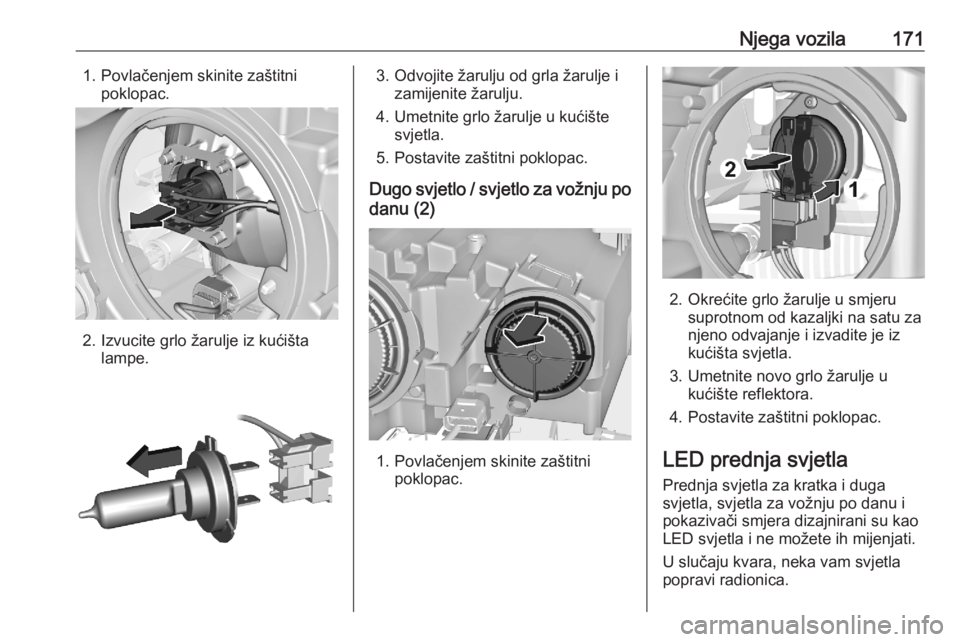 Njega vozila 171

1. Povlačenjem skinite zaštitni poklopac.

2. Izvucite grlo žarulje iz kućišta lampe.

3. Odvojite žarulju od grla žarulje i zamijenite žarulju.

4. Umetnite grlo žarulje u kućište svjetla.

5. Postavite zaštitni poklopac.

Dugo svjetlo / svjetlo za vožnju po danu (2)

1. Povlačenjem skinite zaštitni poklopac.

2

1

2. Okrećite grlo žarulje u smjeru suprotnom od kazaljki na satu za njeno odvajanje i izvadite je iz kućišta svjetla.

3. Umetnite novo grlo žarulje u kućište reflektora.

4. Postavite zaštitni poklopac.

LED prednja svjetla

Prednja svjetla za kratka i duga svjetla, svjetla za vožnju po danu i pokazivači smjera dizajnirani su kao LED svjetla i ne možete ih mijenjati.

U slučaju kvara, neka vam svjetla popravi radionica.

carmanualsonline.info