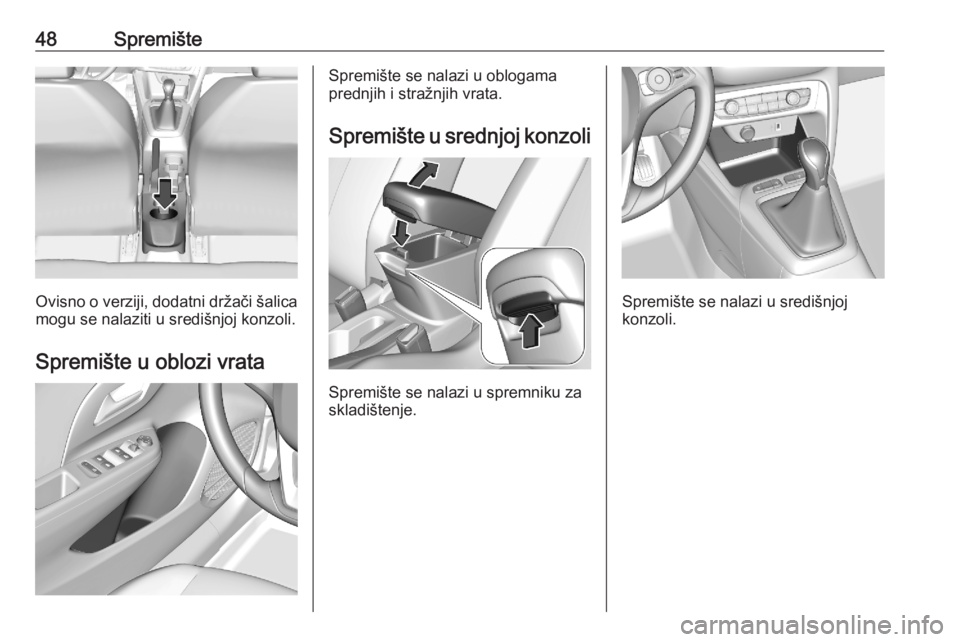 48 Spremište

Ovisno o verziji, dodatni držači šalica mogu se nalaziti u središnjoj konzoli.

Spremište u oblozi vrata

Spremište se nalazi u oblogama prednjih i stražnjih vrata.

Spremište u srednjoj konzoli

Spremište se nalazi u spremniku za skladištenje.

Spremište se nalazi u središnjoj konzoli.

carmanualsonline.info