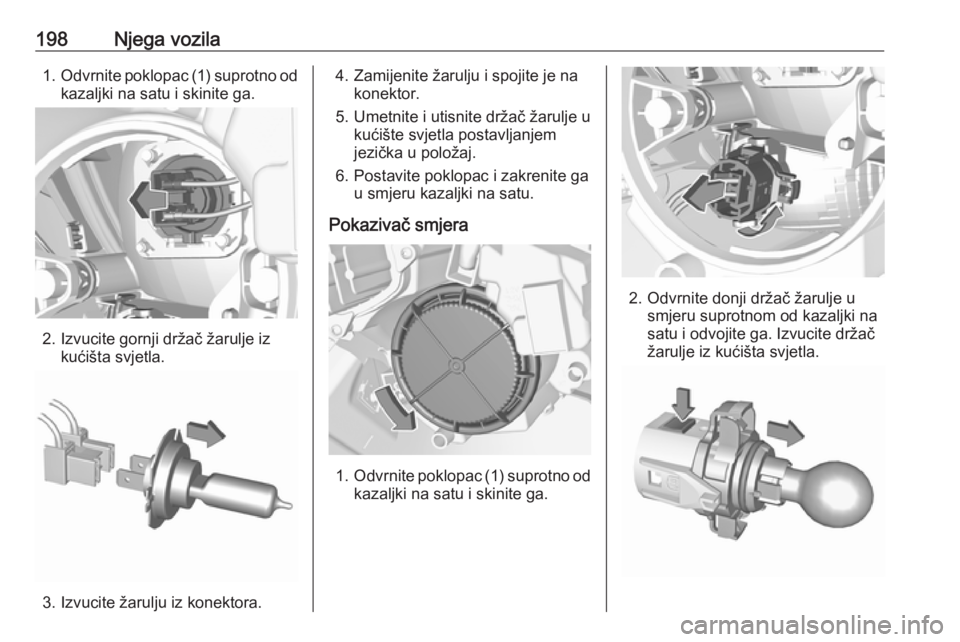 198 Njega vozila

1. Odvrnite poklopac (1) suprotno od kazaljki na satu i skinite ga.

2. Izvucite gornji držač žarulje iz kućišta svjetla.

3. Izvucite žarulju iz konektora.

4. Zamijenite žarulju i spojite je na konektor.

5. Umetnite i utisnite držač žarulje u kućište svjetla postavljanjem jezička u položaj.

6. Postavite poklopac i zakrenite ga u smjeru kazaljki na satu.

Pokazivač smjera

1. Odvrnite poklopac (1) suprotno od kazaljki na satu i skinite ga.

2. Odvrnite donji držač žarulje u smjeru suprotnom od kazaljki na satu i odvojite ga. Izvucite držač žarulje iz kućišta svjetla.

carmanualsonline.info