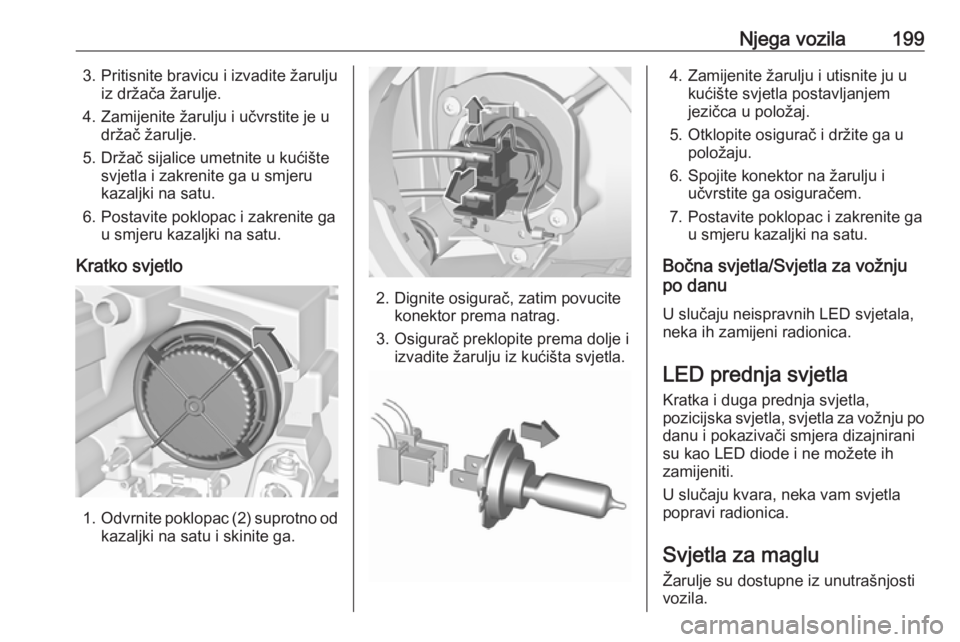 Njega vozila 199

3. Pritisnite bravicu i izvadite žarulju iz držača žarulje.

4. Zamijenite žarulju i učvrstite je u držač žarulje.

5. Držač sijalice umetnite u kućište svjetla i zakrenite ga u smjeru kazaljki na satu.

6. Postavite poklopac i zakrenite ga u smjeru kazaljki na satu.

Kratko svjetlo

1. Odvrnite poklopac (2) suprotno od kazaljki na satu i skinite ga.

2. Dignite osigurač, zatim povucite konektor prema natrag.

3. Osigurač preklopite prema dolje i izvadite žarulju iz kućišta svjetla.

4. Zamijenite žarulju i utisnite ju u kućište svjetla postavljanjem jezičca u položaj.

5. Otklopite osigurač i držite ga u položaju.

6. Spojite konektor na žarulju i učvrstite ga osiguračem.

7. Postavite poklopac i zakrenite ga u smjeru kazaljki na satu.

Bočna svjetla/Svjetla za vožnju po danu

U slučaju neispravnih LED svjetala, neka ih zamijeni radionica.

LED prednja svjetla

Kratka i duga prednja svjetla, pozicijska svjetla, svjetla za vožnju po danu i pokazivači smjera dizajnirani su kao LED diode i ne možete ih zamijeniti.

U slučaju kvara, neka vam svjetla popravi radionica.

Svjetla za maglu

Žarulje su dostupne iz unutrašnjosti vozila.

carmanualsonline.info