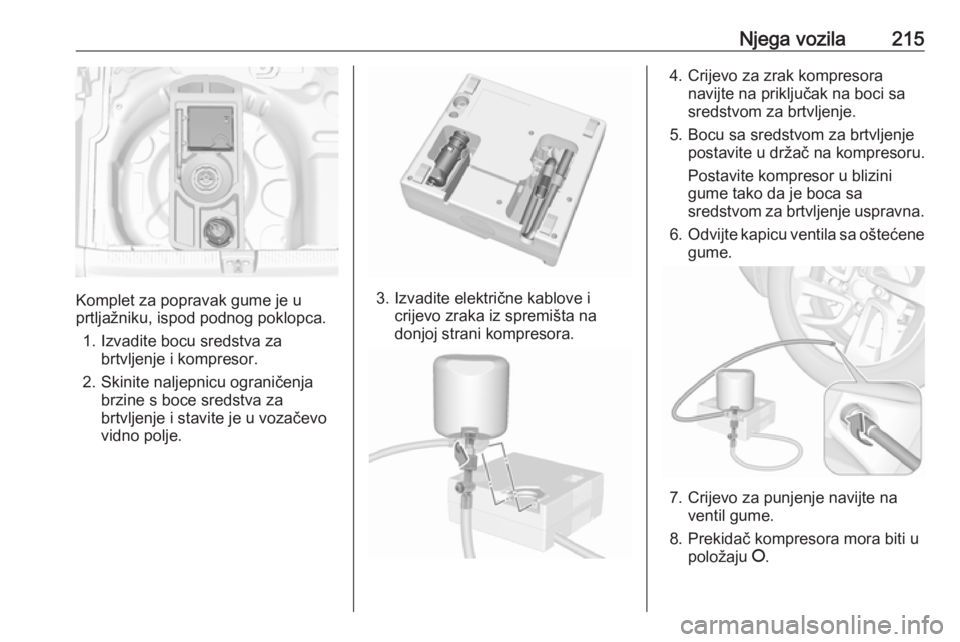 Njega vozila 215

Komplet za popravak gume je u prtljažniku, ispod podnog poklopca.

1. Izvadite bocu sredstva za brtvljenje i kompresor.
2. Skinite naljepnicu ograničenja brzine s boce sredstva za brtvljenje i stavite je u vozačevo vidno polje.

3. Izvadite električne kablove i crijevo zraka iz spremišta na donjoj strani kompresora.

4. Crijevo za zrak kompresora navijte na priključak na boci sa sredstvom za brtvljenje.
5. Bocu sa sredstvom za brtvljenje postavite u držač na kompresoru.

Postavite kompresor u blizini gume tako da je boca sa sredstvom za brtvljenje uspravna.
6. Odvijte kapicu ventila sa oštećene gume.

7. Crijevo za punjenje navijte na ventil gume.
8. Prekidač kompresora mora biti u položaju O.

carmanualsonline.info