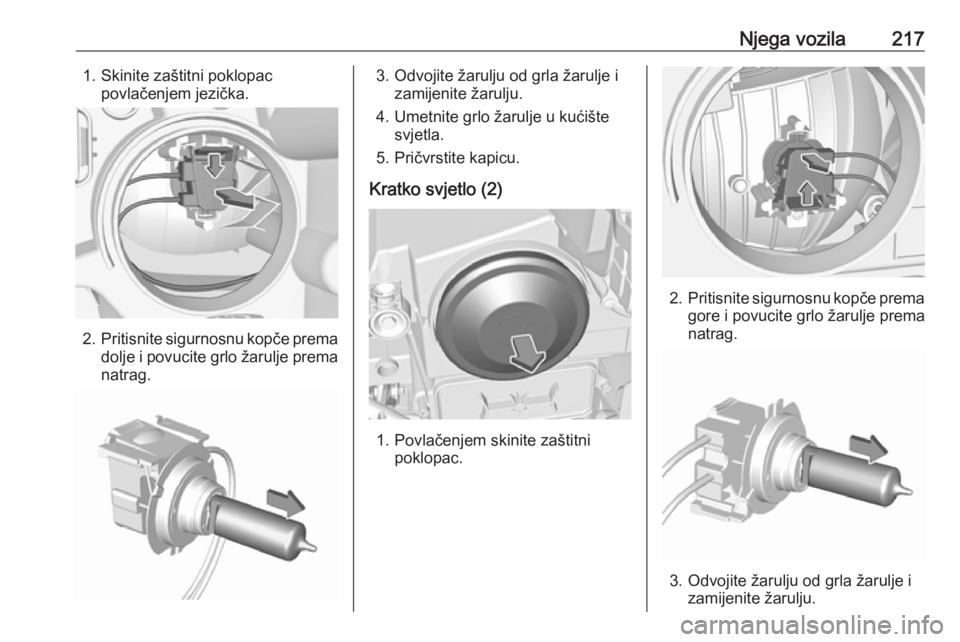 Njega vozila 217

1. Skinite zaštitni poklopac povlačenjem jezička.

2. Pritisnite sigurnosnu kopče prema dolje i povucite grlo žarulje prema natrag.

3. Odvojite žarulju od grla žarulje i zamijenite žarulju.

4. Umetnite grlo žarulje u kućište svjetla.

5. Pričvrstite kapicu.

Kratko svjetlo (2)

1. Povlačenjem skinite zaštitni poklopac.

2. Pritisnite sigurnosnu kopče prema gore i povucite grlo žarulje prema natrag.

3. Odvojite žarulju od grla žarulje i zamijenite žarulju.

carmanualsonline.info