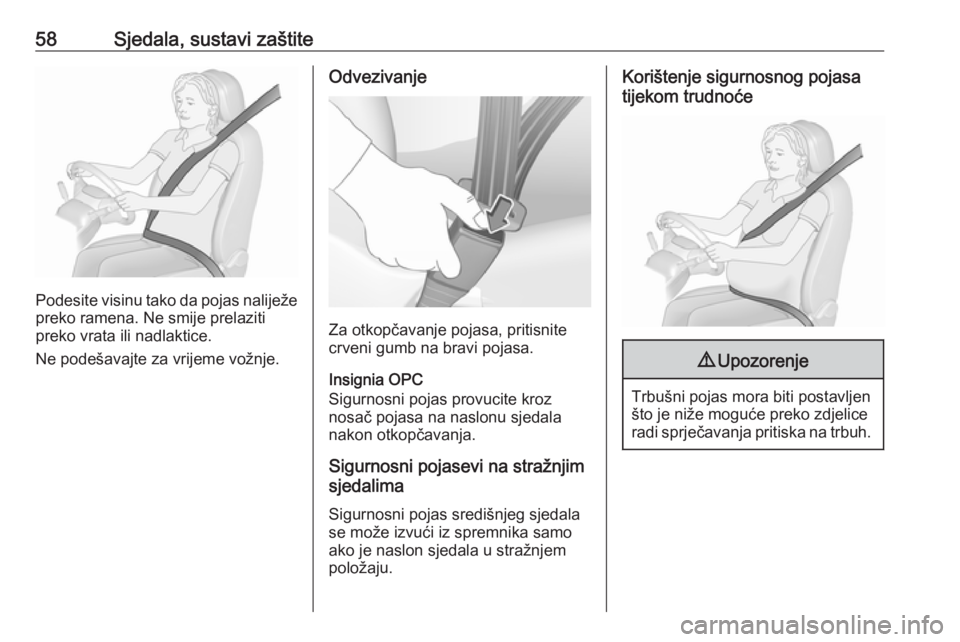 58 Sjedala, sustavi zaštite

Podesite visinu tako da pojas naliježe preko ramena. Ne smije prelaziti preko vrata ili nadlaktice.

Ne podešavajte za vrijeme vožnje.

Odvezivanje

Za otkopčavanje pojasa, pritisnite crveni gumb na bravi pojasa.

Insignia OPC
Sigurnosni pojas provucite kroz nosač pojasa na naslonu sjedala nakon otkopčavanja.

Sigurnosni pojasevi na stražnjim sjedalima

Sigurnosni pojas središnjeg sjedala se može izvući iz spremnika samo ako je naslon sjedala u stražnjem položaju.

Korištenje sigurnosnog pojasa tijekom trudnoće

⚠ Upozorenje

Trbušni pojas mora biti postavljen što je niže moguće preko zdjelice radi sprječavanja pritiska na trbuh.

carmanualsonline.info