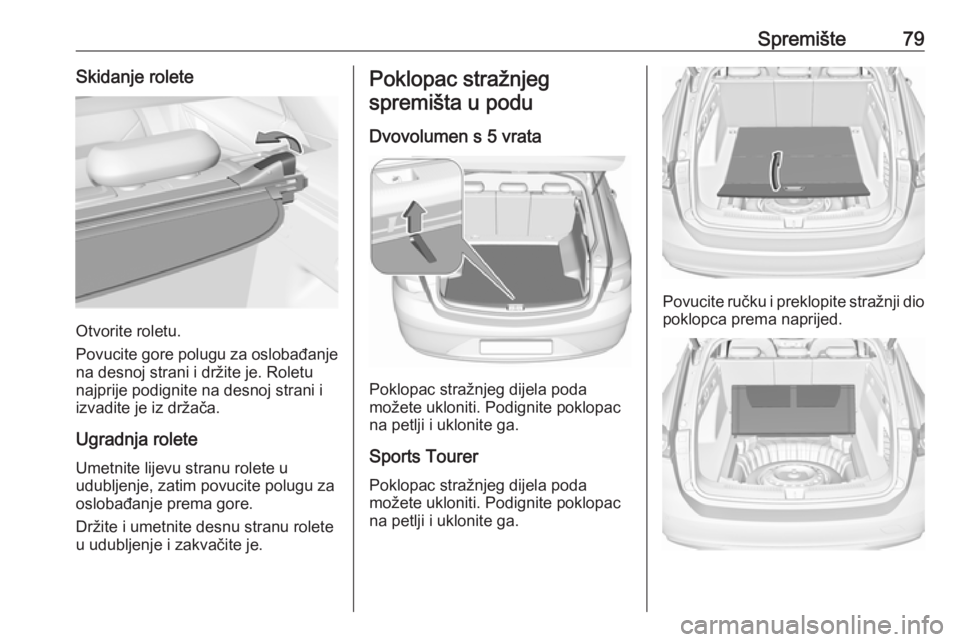 Spremište 79

Skidanje rolete

Otvorite roletu.

Povucite gore polugu za oslobađanje na desnoj strani i držite je. Roletu najprije podignite na desnoj strani i izvadite je iz držača.

Ugradnja rolete

Umetnite lijevu stranu rolete u udubljenje, zatim povucite polugu za oslobađanje prema gore.

Držite i umetnite desnu stranu rolete u udubljenje i zakvačite je.

Poklopac stražnjeg spremišta u podu

Dvovolumen s 5 vrata

Poklopac stražnjeg dijela poda možete ukloniti. Podignite poklopac na petlji i uklonite ga.

Sports Tourer

Poklopac stražnjeg dijela poda možete ukloniti. Podignite poklopac na petlji i uklonite ga.

Povucite ručku i preklopite stražnji dio poklopca prema naprijed.

carmanualsonline.info