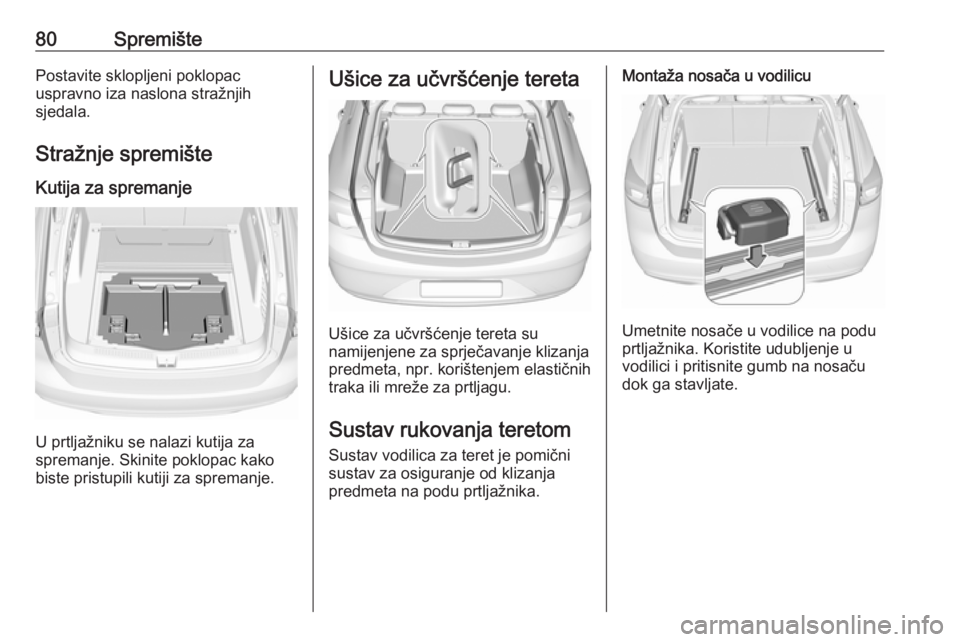 80 Spremište

Postavite sklopljeni poklopac uspravno iza naslona stražnjih sjedala.

Stražnje spremište

Kutija za spremanje

U prtljažniku se nalazi kutija za spremanje. Skinite poklopac kako biste pristupili kutiji za spremanje.

Ušice za učvršćenje tereta

Ušice za učvršćenje tereta su namijenjene za sprječavanje klizanja predmeta, npr. korištenjem elastičnih traka ili mreže za prtljagu.

Sustav rukovanja teretom

Sustav vodilica za teret je pomični sustav za osiguranje od klizanja predmeta na podu prtljažnika.

Montaža nosača u vodilicu

Umetnite nosače u vodilice na podu prtljažnika. Koristite udubljenje u vodilici i pritisnite gumb na nosaču dok ga stavljate.

carmanualsonline.info