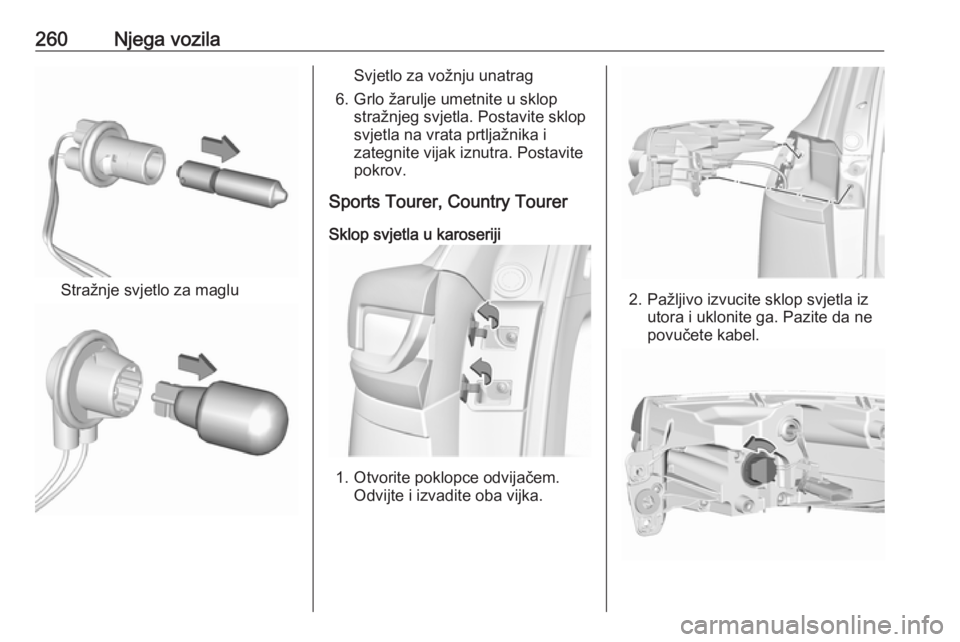 260 Njega vozila

Stražnje svjetlo za maglu

Svjetlo za vožnju unatrag

6. Grlo žarulje umetnite u sklop stražnjeg svjetla. Postavite sklop svjetla na vrata prtljažnika i zategnite vijak iznutra. Postavite pokrov.

Sports Tourer, Country Tourer

Sklop svjetla u karoseriji

1. Otvorite poklopce odvijačem. Odvijte i izvadite oba vijka.

2. Pažljivo izvucite sklop svjetla iz utora i uklonite ga. Pazite da ne povučete kabel.

carmanualsonline.info