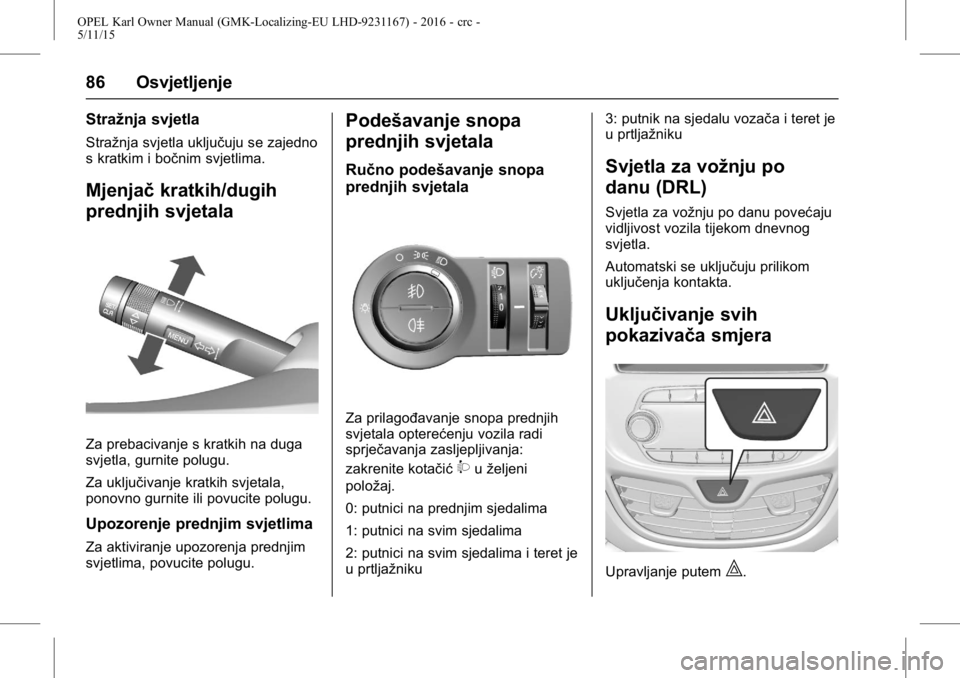 OPEL Karl Owner Manual (GMK-Localizing-EU LHD-9231167) - 2016 - crc - 5/11/15

86 Osvjetljenje

Stražnja svjetla

Stražnja svjetla uključuju se zajedno s kratkim i bočnim svjetlima.

Mjenjač kratkih/dugih prednjih svjetala

MENU

Za prebacivanje s kratkih na duga svjetla, gurnite polugu.

Za uključivanje kratkih svjetala, ponovno gurnite ili povucite polugu.

Upozorenje prednjim svjetlima

Za aktiviranje upozorenja prednjim svjetlima, povucite polugu.

Podešavanje snopa prednjih svjetala

Ručno podešavanje snopa prednjih svjetala

2
1
0

Za prilagođavanje snopa prednjih svjetala opterećenju vozila radi sprječavanja zasljepljivanja:

zakrenite kotačić u željeni položaj.

0: putnici na prednjim sjedalima

1: putnici na svim sjedalima

2: putnici na svim sjedalima i teret je u prtljažniku

3: putnik na sjedalu vozača i teret je u prtljažniku

Svjetla za vožnju po danu (DRL)

Svjetla za vožnju po danu povećaju vidljivost vozila tijekom dnevnog svjetla.

Automatski se uključuju prilikom uključenja kontakta.

Uključivanje svih pokazivača smjera

Upravljanje putem .

carmanualsonline.info