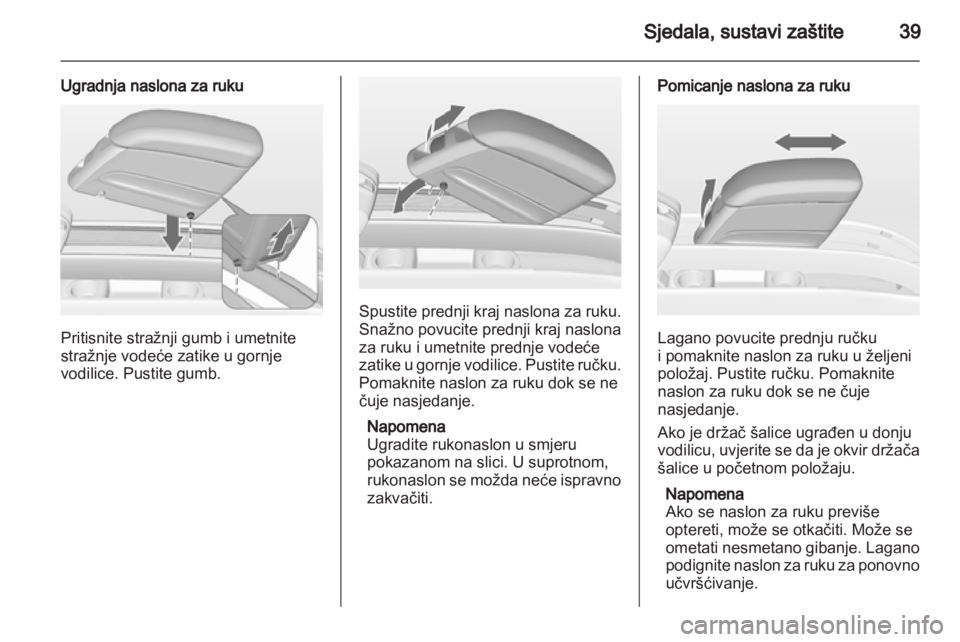 Sjedala, sustavi zaštite 39

Ugradnja naslona za ruku

Pritisnite stražnji gumb i umetnite stražnje vodeće zatike u gornje vodilice. Pustite gumb.

Spustite prednji kraj naslona za ruku. Snažno povucite prednji kraj naslona za ruku i umetnite prednje vodeće zatike u gornje vodilice. Pustite ručku. Pomaknite naslon za ruku dok se ne čuje nasjedanje.

Napomena
Ugradite rukonaslon u smjeru pokazanom na slici. U suprotnom, rukonaslon se možda neće ispravno zakvačiti.

Pomicanje naslona za ruku

Lagano povucite prednju ručku i pomaknite naslon za ruku u željeni položaj. Pustite ručku. Pomaknite naslon za ruku dok se ne čuje nasjedanje.

Ako je držač šalice ugrađen u donju vodilicu, uvjerite se da je okvir držača šalice u početnom položaju.

Napomena
Ako se naslon za ruku previše optereti, može se otkačiti. Može se ometati nesmetano gibanje. Lagano podignite naslon za ruku za ponovno učvršćivanje.

carmanualsonline.info