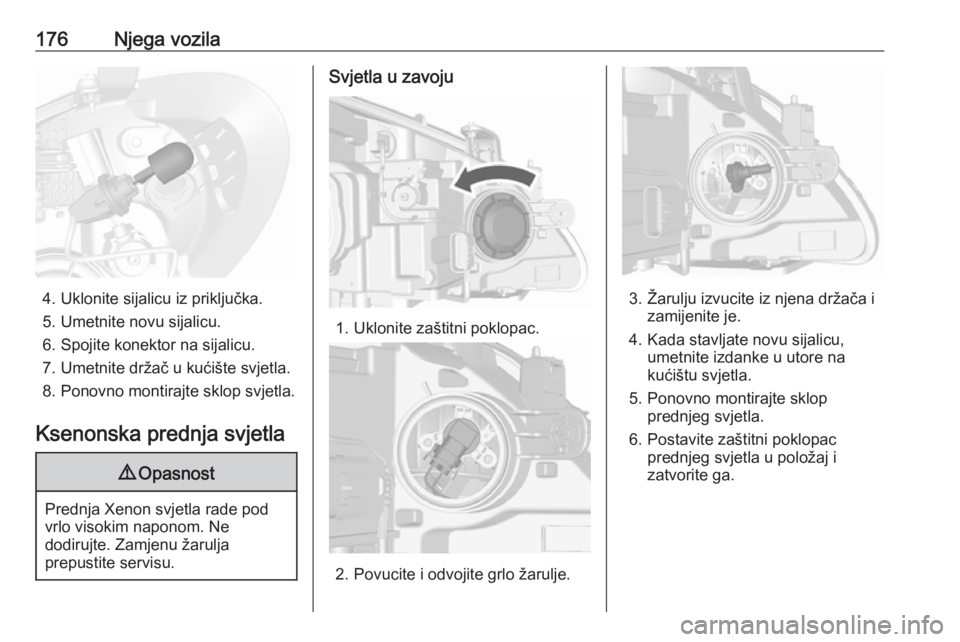 176 Njega vozila

4. Uklonite sijalicu iz priključka.
5. Umetnite novu sijalicu.
6. Spojite konektor na sijalicu.
7. Umetnite držač u kućište svjetla.
8. Ponovno montirajte sklop svjetla.

Ksenonska prednja svjetla

⚠ Opasnost

Prednja Xenon svjetla rade pod vrlo visokim naponom. Ne dodirujte. Zamjenu žarulja prepustite servisu.

Svjetla u zavoju

1. Uklonite zaštitni poklopac.

2. Povucite i odvojite grlo žarulje.

3. Žarulju izvucite iz njena držača i zamijenite je.
4. Kada stavljate novu sijalicu, umetnite izdanke u utore na kućištu svjetla.
5. Ponovno montirajte sklop prednjeg svjetla.
6. Postavite zaštitni poklopac prednjeg svjetla u položaj i zatvorite ga.

carmanualsonline.info