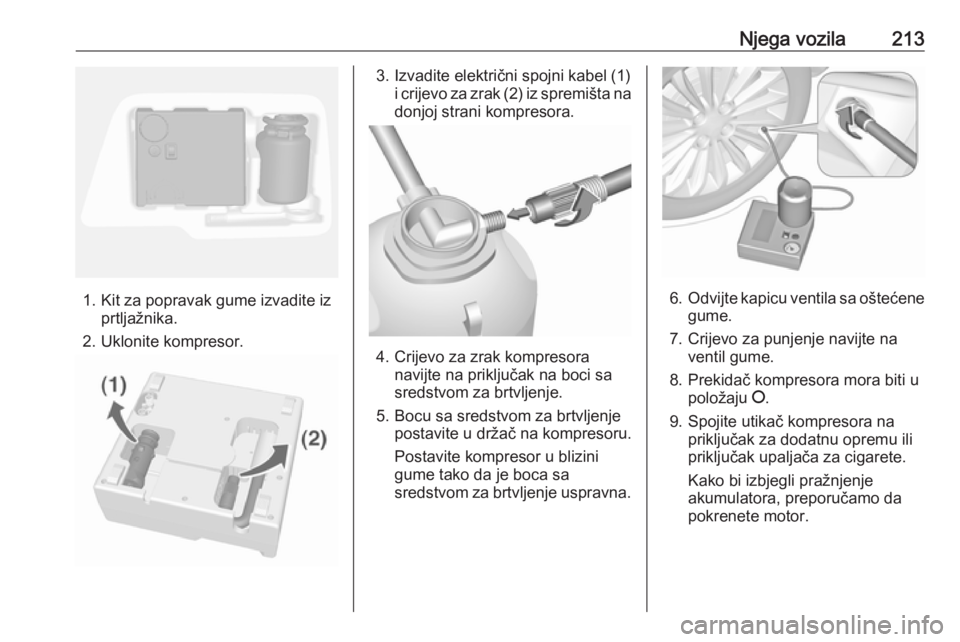 Njega vozila 213

1. Kit za popravak gume izvadite iz prtljažnika.

2. Uklonite kompresor.

(1)

(2)

3. Izvadite električni spojni kabel (1) i crijevo za zrak (2) iz spremišta na donjoj strani kompresora.

4. Crijevo za zrak kompresora navijte na priključak na boci sa sredstvom za brtvljenje.

5. Bocu sa sredstvom za brtvljenje postavite u držač na kompresoru.

Postavite kompresor u blizini gume tako da je boca sa sredstvom za brtvljenje uspravna.

6. Odvijte kapicu ventila sa oštećene gume.

7. Crijevo za punjenje navijte na ventil gume.

8. Prekidač kompresora mora biti u položaju O.

9. Spojite utikač kompresora na priključak za dodatnu opremu ili priključak upaljača za cigarete.

Kako bi izbjegli pražnjenje akumulatora, preporučamo da pokrenete motor.

carmanualsonline.info