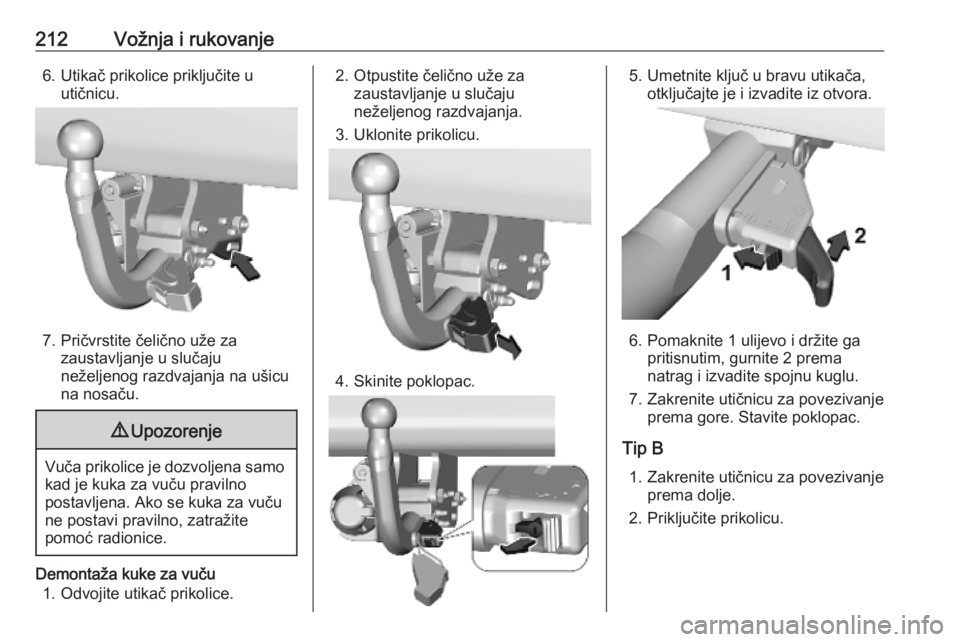 212 Vožnja i rukovanje

6. Utikač prikolice priključite u utičnicu.

7. Pričvrstite čelično uže za zaustavljanje u slučaju neželjenog razdvajanja na ušicu na nosaču.

⚠ Upozorenje

Vuča prikolice je dozvoljena samo kad je kuka za vuču pravilno postavljena. Ako se kuka za vuču ne postavi pravilno, zatražite pomoć radionice.

Demontaža kuke za vuču
1. Odvojite utikač prikolice.

2. Otpustite čelično uže za zaustavljanje u slučaju neželjenog razdvajanja.

3. Uklonite prikolicu.

4. Skinite poklopac.

5. Umetnite ključ u bravu utikača, otključajte je i izvadite iz otvora.

1
2

6. Pomaknite 1 ulijevo i držite ga pritisnutim, gurnite 2 prema natrag i izvadite spojnu kuglu.

7. Zakrenite utičnicu za povezivanje prema gore. Stavite poklopac.

Tip B
1. Zakrenite utičnicu za povezivanje prema dolje.

2. Priključite prikolicu.

carmanualsonline.info