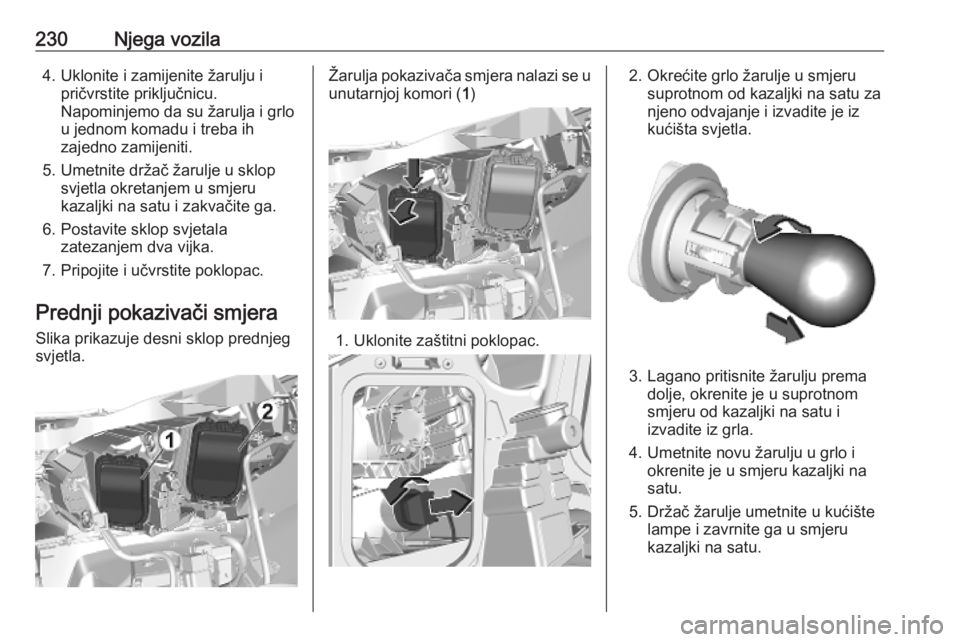 230 Njega vozila

4. Uklonite i zamijenite žarulju i pričvrstite priključnicu. Napominjemo da su žarulja i grlo u jednom komadu i treba ih zajedno zamijeniti.

5. Umetnite držač žarulje u sklop svjetla okretanjem u smjeru kazaljki na satu i zakvačite ga.

6. Postavite sklop svjetala zatezanjem dva vijka.

7. Pripojite i učvrstite poklopac.

Prednji pokazivači smjera

Slika prikazuje desni sklop prednjeg svjetla.

1

2

Žarulja pokazivača smjera nalazi se u unutarnjoj komori (1)

1. Uklonite zaštitni poklopac.

2. Okrećite grlo žarulje u smjeru suprotnom od kazaljki na satu za njeno odvajanje i izvadite je iz kućišta svjetla.

3. Lagano pritisnite žarulju prema dolje, okrenite je u suprotnom smjeru od kazaljki na satu i izvadite iz grla.

4. Umetnite novu žarulju u grlo i okrenite je u smjeru kazaljki na satu.

5. Držač žarulje umetnite u kućište lampe i zavrnite ga u smjeru kazaljki na satu.

carmanualsonline.info