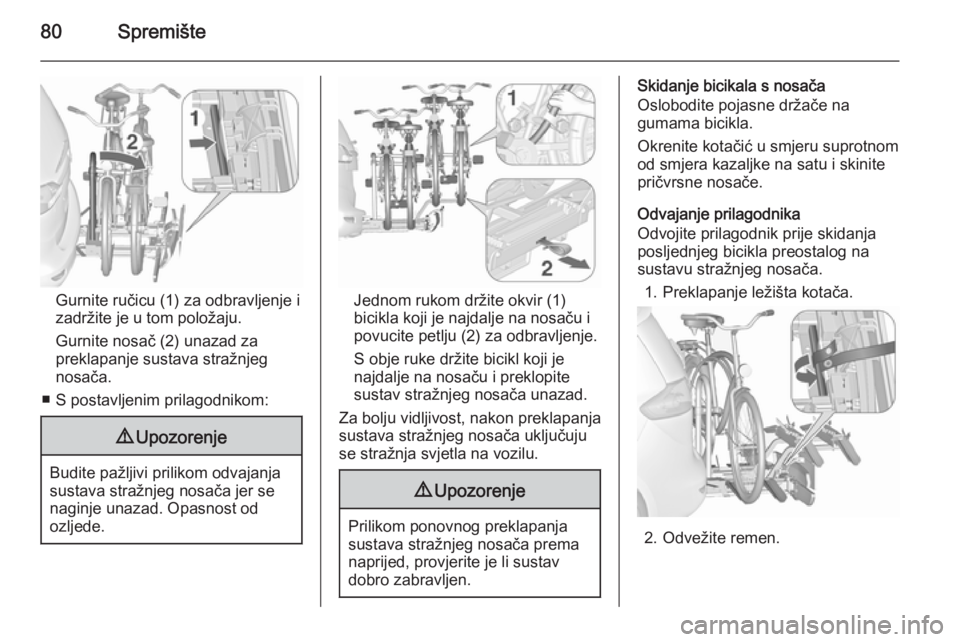 80 Spremište

1

2

Gurnite ručicu (1) za odbravljenje i zadržite je u tom položaju.

Gurnite nosač (2) unazad za preklapanje sustava stražnjeg nosača.

■ S postavljenim prilagodnikom:

⚠ Upozorenje

Budite pažljivi prilikom odvajanja sustava stražnjeg nosača jer se naginje unazad. Opasnost od ozljede.

1

2

Jednom rukom držite okvir (1) bicikla koji je najdalje na nosaču i povucite petlju (2) za odbravljenje.

S obje ruke držite bicikl koji je najdalje na nosaču i preklopite sustav stražnjeg nosača unazad.

Za bolju vidljivost, nakon preklapanja sustava stražnjeg nosača uključuju se stražnja svjetla na vozilu.

⚠ Upozorenje

Prilikom ponovnog preklapanja sustava stražnjeg nosača prema naprijed, provjerite je li sustav dobro zabravljen.

Skidanje bicikala s nosača

Oslobodite pojasne držače na gumama bicikla.

Okrenite kotačić u smjeru suprotnom od smjera kazaljke na satu i skinite pričvrsne nosače.

Odvajanje prilagodnika

Odvojite prilagodnik prije skidanja posljednjeg bicikla preostalog na sustavu stražnjeg nosača.

1. Preklapanje ležišta kotača.

2. Odvežite remen.

carmanualsonline.info