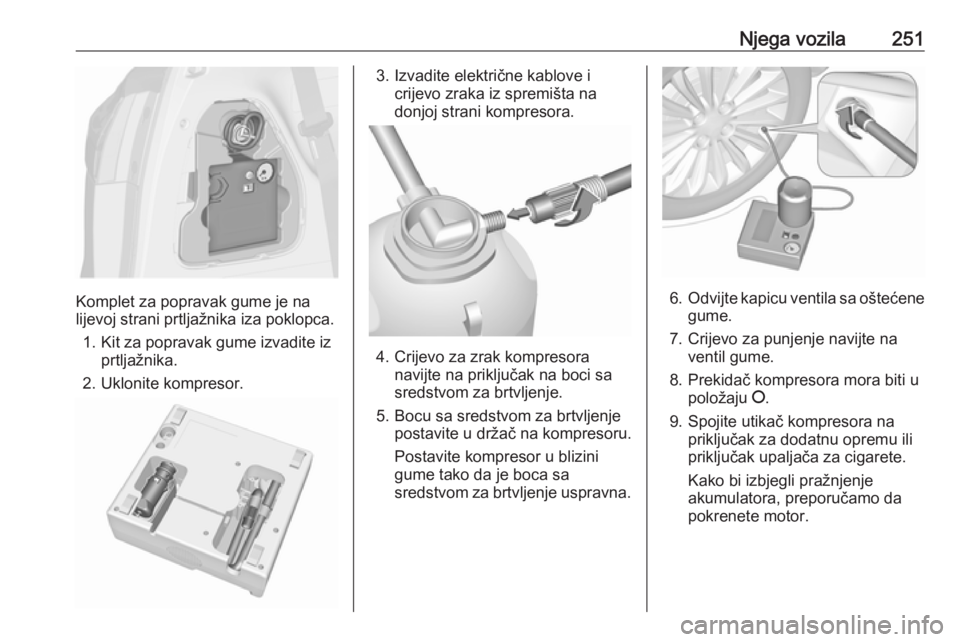 Njega vozila 251

Komplet za popravak gume je na lijevoj strani prtljažnika iza poklopca.

1. Kit za popravak gume izvadite iz prtljažnika.

2. Uklonite kompresor.

3. Izvadite električne kablove i crijevo zraka iz spremišta na donjoj strani kompresora.

4. Crijevo za zrak kompresora navijte na priključak na boci sa sredstvom za brtvljenje.

5. Bocu sa sredstvom za brtvljenje postavite u držač na kompresoru.

Postavite kompresor u blizini gume tako da je boca sa sredstvom za brtvljenje uspravna.

6. Odvijte kapicu ventila sa oštećene gume.

7. Crijevo za punjenje navijte na ventil gume.

8. Prekidač kompresora mora biti u položaju O.

9. Spojite utikač kompresora na priključak za dodatnu opremu ili priključak upaljača za cigarete.

Kako bi izbjegli pražnjenje akumulatora, preporučamo da pokrenete motor.

carmanualsonline.info