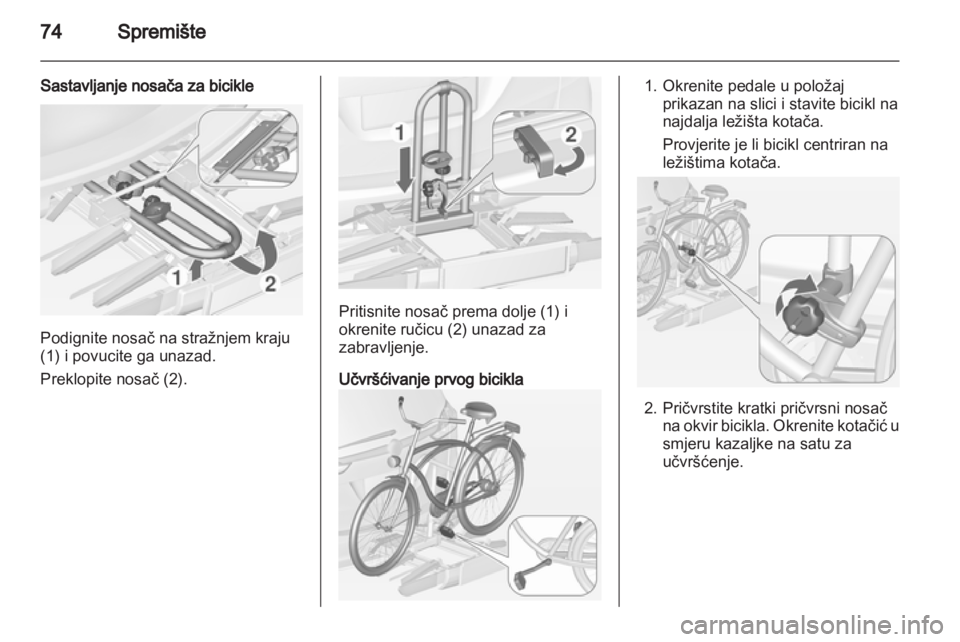 74 Spremište

Sastavljanje nosača za bicikle

1 2

Podignite nosač na stražnjem kraju (1) i povucite ga unazad.

Preklopite nosač (2).

1 2

Pritisnite nosač prema dolje (1) i okrenite ručicu (2) unazad za zabravljenje.

Učvršćivanje prvog bicikla

1. Okrenite pedale u položaj prikazan na slici i stavite bicikl na najdalja ležišta kotača.

Provjerite je li bicikl centriran na ležištima kotača.

2. Pričvrstite kratki pričvrsni nosač na okvir bicikla. Okrenite kotačić u smjeru kazaljke na satu za učvršćenje.

carmanualsonline.info