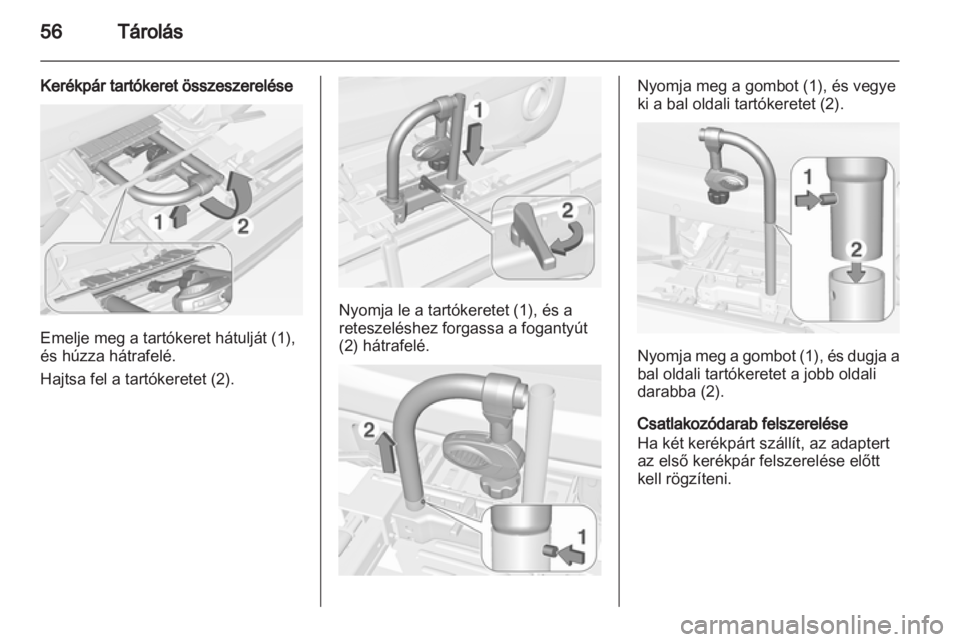 56 Tárolás

Kerékpár tartókeret összeszerelése

1
2

Emelje meg a tartókeret hátulját (1), és húzza hátrafelé.

Hajtsa fel a tartókeretet (2).

1
2

Nyomja le a tartókeretet (1), és a reteszeléshez forgassa a fogantyút (2) hátrafelé.

2
1

Nyomja meg a gombot (1), és vegye ki a bal oldali tartókeretet (2).

1
2

Nyomja meg a gombot (1), és dugja a bal oldali tartókeretet a jobb oldali darabba (2).

Csatlakozódarab felszerelése
Ha két kerékpárt szállít, az adaptert az első kerékpár felszerelése előtt kell rögzíteni.

carmanualsonline.info