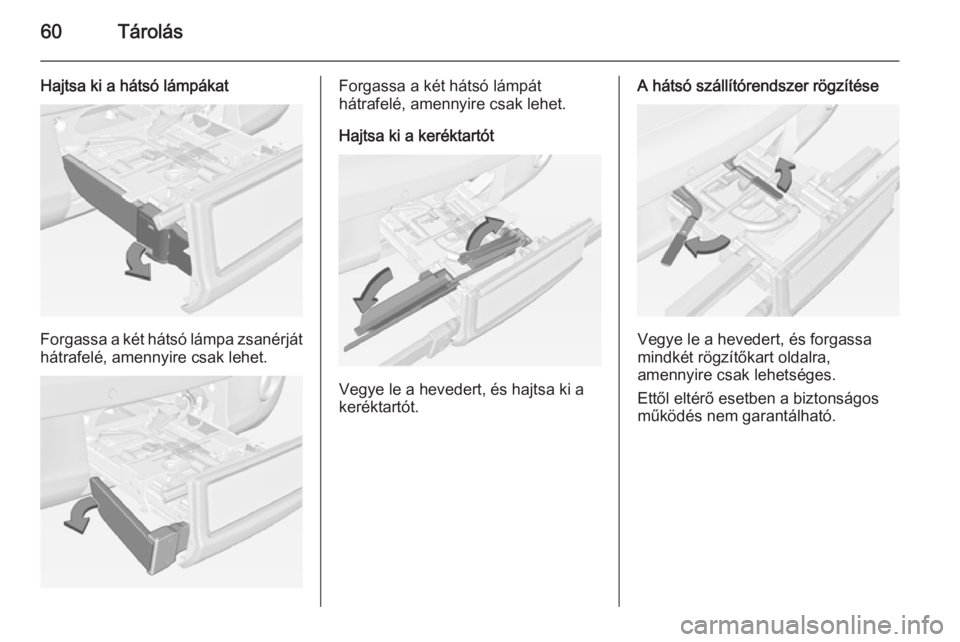 60 Tárolás

Hajtsa ki a hátsó lámpákat

Forgassa a két hátsó lámpa zsanérját hátrafelé, amennyire csak lehet.

Forgassa a két hátsó lámpát hátrafelé, amennyire csak lehet.

Hajtsa ki a keréktartót

Vegye le a hevedert, és hajtsa ki a keréktartót.

A hátsó szállítórendszer rögzítése

Vegye le a hevedert, és forgassa mindkét rögzítőkart oldalra, amennyire csak lehetséges.

Ettől eltérő esetben a biztonságos működés nem garantálható.

carmanualsonline.info