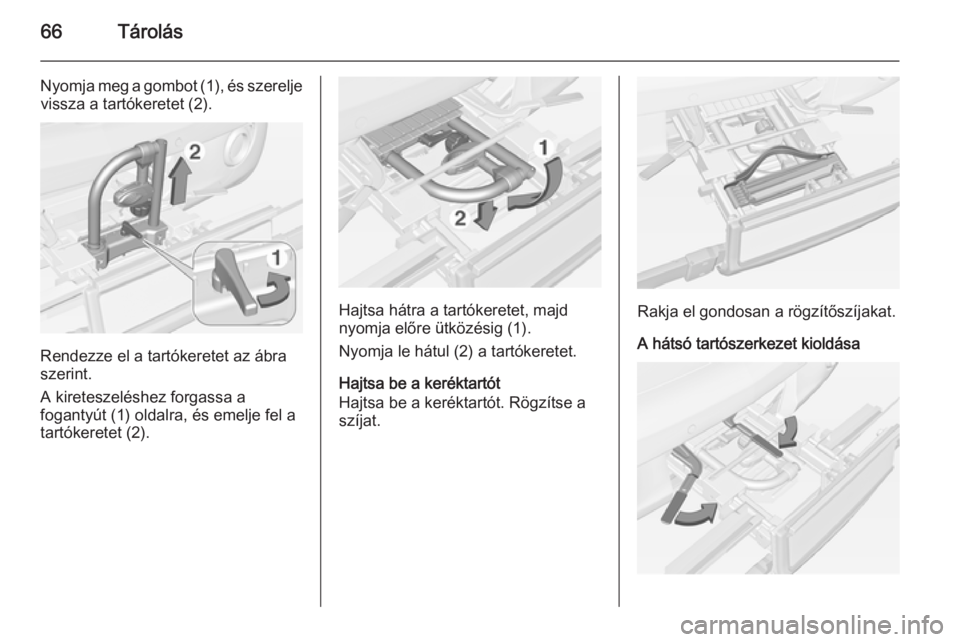 66 Tárolás

Nyomja meg a gombot (1), és szerelje vissza a tartókeretet (2).

2

1

Rendezze el a tartókeretet az ábra szerint.

A kireteszeléshez forgassa a fogantyút (1) oldalra, és emelje fel a tartókeretet (2).

1

2

Hajtsa hátra a tartókeretet, majd nyomja előre ütközésig (1).

Nyomja le hátul (2) a tartókeretet.

Hajtsa be a keréktartót

Hajtsa be a keréktartót. Rögzítse a szíjat.

Rakja el gondosan a rögzítőszíjakat.

A hátsó tartószerkezet kioldása

carmanualsonline.info