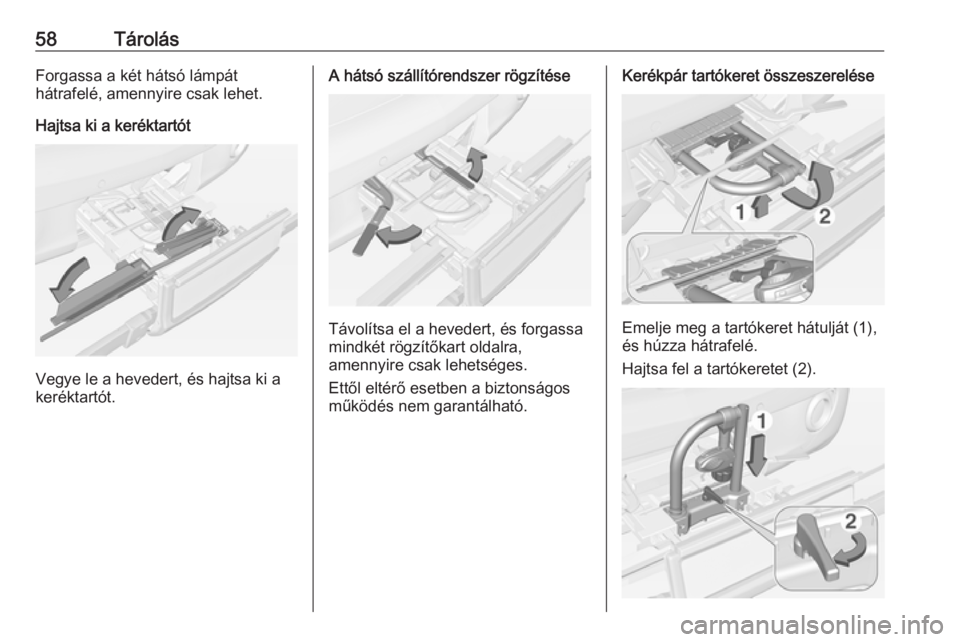 58 Tárolás

Forgassa a két hátsó lámpát hátrafelé, amennyire csak lehet.

Hajtsa ki a keréktartót

Vegye le a hevedert, és hajtsa ki a keréktartót.

A hátsó szállítórendszer rögzítése

Távolítsa el a hevedert, és forgassa mindkét rögzítőkart oldalra, amennyire csak lehetséges.

Ettől eltérő esetben a biztonságos működés nem garantálható.

Kerékpár tartókeret összeszerelése

1 2

Emelje meg a tartókeret hátulját (1), és húzza hátrafelé.

Hajtsa fel a tartókeretet (2).

1 2

carmanualsonline.info