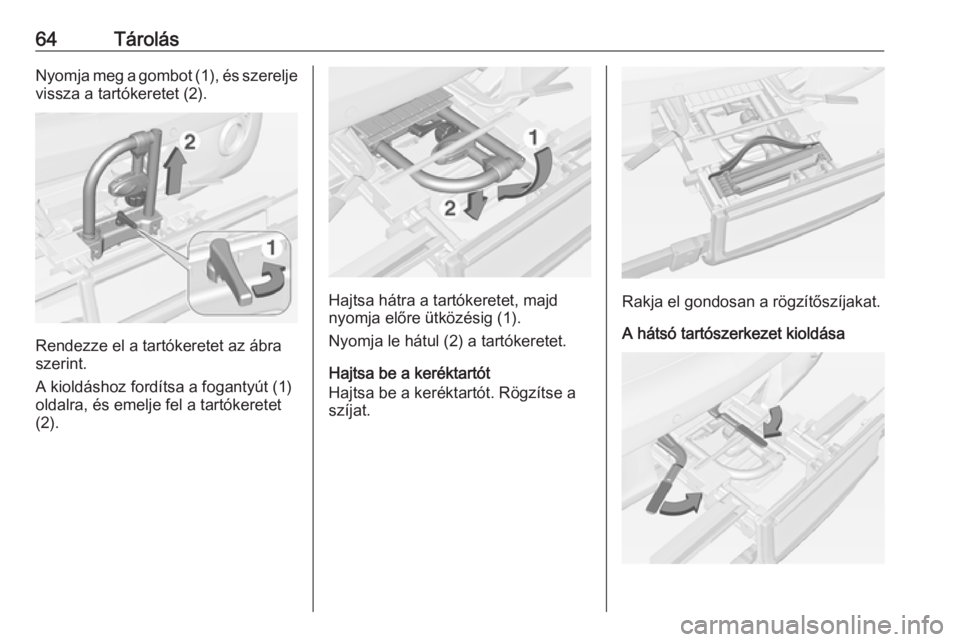 64 Tárolás

Nyomja meg a gombot (1), és szerelje vissza a tartókeretet (2).

2

1

Rendezze el a tartókeretet az ábra szerint.

A kioldáshoz fordítsa a fogantyút (1) oldalra, és emelje fel a tartókeretet (2).

1

2

Hajtsa hátra a tartókeretet, majd nyomja előre ütközésig (1).

Nyomja le hátul (2) a tartókeretet.

Hajtsa be a keréktartót

Hajtsa be a keréktartót. Rögzítse a szíjat.

Rakja el gondosan a rögzítőszíjakat.

A hátsó tartószerkezet kioldása

carmanualsonline.info