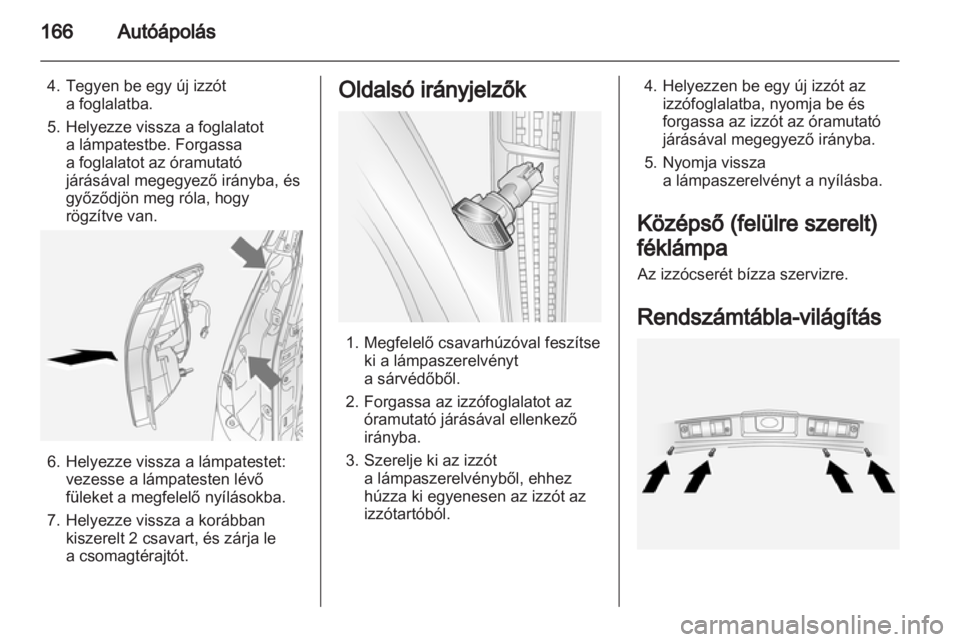 166 Autóápolás

4. Tegyen be egy új izzót a foglalatba.

5. Helyezze vissza a foglalatot a lámpatestbe. Forgassa a foglalatot az óramutató járásával megegyező irányba, és győződjön meg róla, hogy rögzítve van.

6. Helyezze vissza a lámpatestet: vezesse a lámpatesten lévő füleket a megfelelő nyílásokba.

7. Helyezze vissza a korábban kiszerelt 2 csavart, és zárja le a csomagtérajtót.

Oldalsó irányjelzők

1. Megfelelő csavarhúzóval feszítse ki a lámpaszerelvényt a sárvédőből.

2. Forgassa az izzófoglalatot az óramutató járásával ellenkező irányba.

3. Szerelje ki az izzót a lámpaszerelvényből, ehhez húzza ki egyenesen az izzót az izzótartóból.

4. Helyezzen be egy új izzót az izzófoglalatba, nyomja be és forgassa az izzót az óramutató járásával megegyező irányba.

5. Nyomja vissza a lámpaszerelvényt a nyílásba.

Középső (felülre szerelt) féklámpa

Az izzócserét bízza szervizre.

Rendszámtábla-világítás

carmanualsonline.info