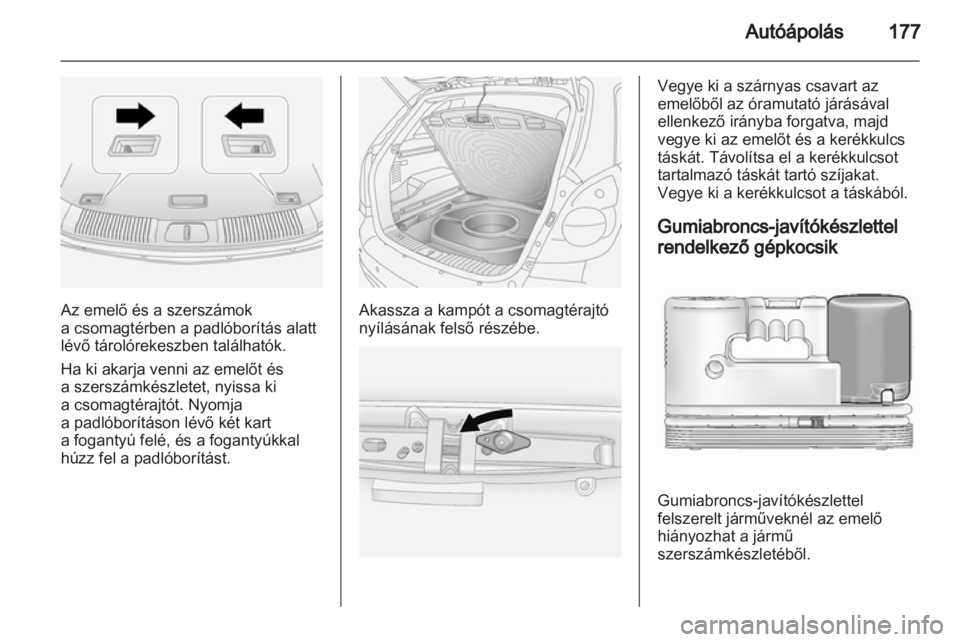 Autóápolás 177

Az emelő és a szerszámok a csomagtérben a padlóborítás alatt lévő tárolórekeszben találhatók.

Ha ki akarja venni az emelőt és a szerszámkészletet, nyissa ki a csomagtérajtót. Nyomja a padlóborításon lévő két kart a fogantyú felé, és a fogantyúkkal húzz fel a padlóborítást.

Akassza a kampót a csomagtérajtó nyílásának felső részébe.

Vegye ki a szárnyas csavart az emelőből az óramutató járásával ellenkező irányba forgatva, majd vegye ki az emelőt és a kerékkulcs táskát. Távolítsa el a kerékkulcsot tartalmazó táskát tartó szíjakat. Vegye ki a kerékkulcsot a táskából.

Gumiabroncs-javítókészlettel rendelkező gépkocsik

Gumiabroncs-javítókészlettel felszerelt járműveknél az emelő hiányozhat a jármű szerszámkészletéből.

carmanualsonline.info