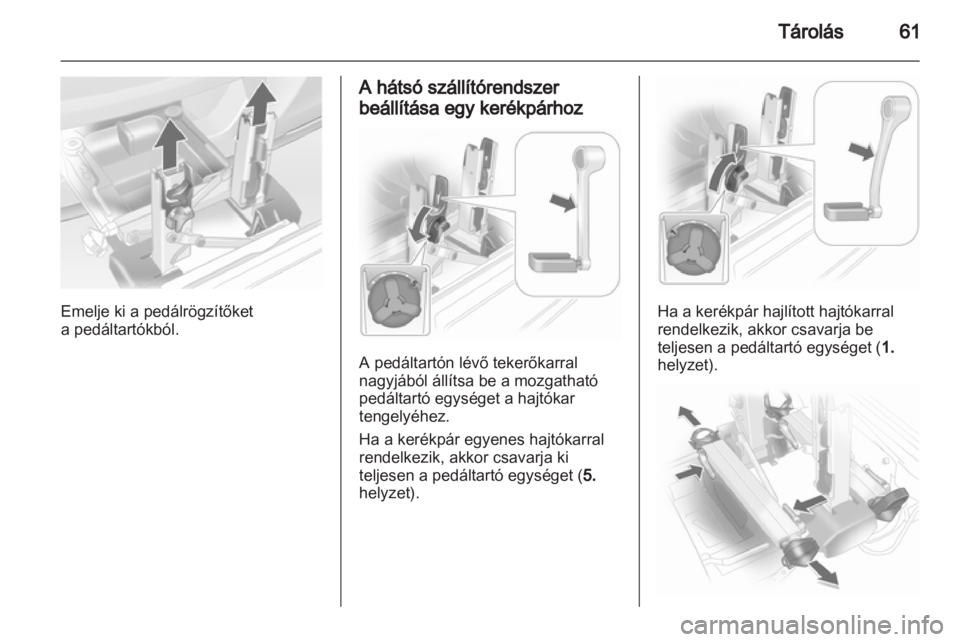 Tárolás 61

Emelje ki a pedálrögzítőket a pedáltartókból.

A hátsó szállítórendszer beállítása egy kerékpárhoz

A pedáltartón lévő tekerőkarral nagyjából állítsa be a mozgatható pedáltartó egységet a hajtókar tengelyéhez.

Ha a kerékpár egyenes hajtókarral rendelkezik, akkor csavarja ki teljesen a pedáltartó egységet (5. helyzet).

Ha a kerékpár hajlított hajtókarral rendelkezik, akkor csavarja be teljesen a pedáltartó egységet (1. helyzet).

carmanualsonline.info