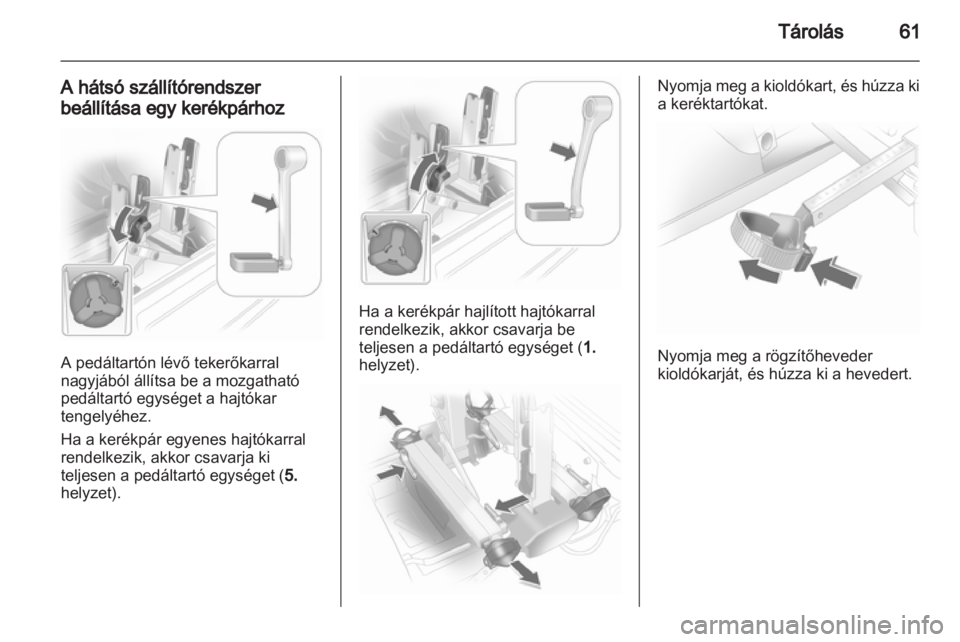 Tárolás 61

A hátsó szállítórendszer beállítása egy kerékpárhoz

A pedáltartón lévő tekerőkarral nagyjából állítsa be a mozgatható pedáltartó egységet a hajtókar tengelyéhez.

Ha a kerékpár egyenes hajtókarral rendelkezik, akkor csavarja ki teljesen a pedáltartó egységet (5. helyzet).

Ha a kerékpár hajlított hajtókarral rendelkezik, akkor csavarja be teljesen a pedáltartó egységet (1. helyzet).

Nyomja meg a kioldókart, és húzza ki a keréktartókat.

Nyomja meg a rögzítőheveder kioldókarját, és húzza ki a hevedert.

carmanualsonline.info