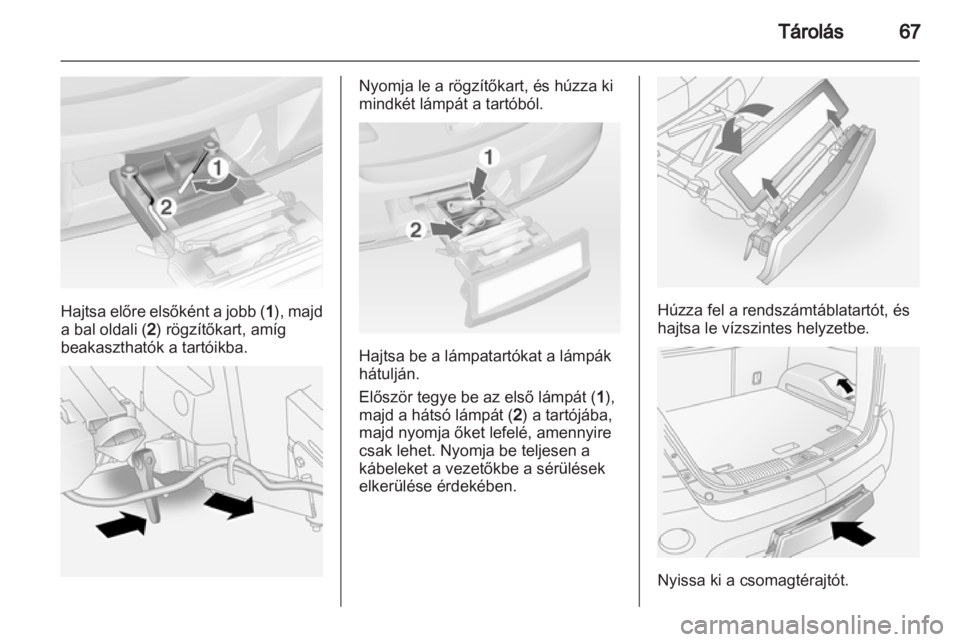 Tárolás 67

1

2

Hajtsa előre elsőként a jobb (1), majd a bal oldali (2) rögzítőkart, amíg beakaszthatók a tartóikba.

Nyomja le a rögzítőkart, és húzza ki mindkét lámpát a tartóból.

1

2

Hajtsa be a lámpatartókat a lámpák hátulján.

Először tegye be az első lámpát (1), majd a hátsó lámpát (2) a tartójába, majd nyomja őket lefelé, amennyire csak lehet. Nyomja be teljesen a kábeleket a vezetőkbe a sérülések elkerülése érdekében.

Húzza fel a rendszámtáblatartót, és hajtsa le vízszintes helyzetbe.

Nyissa ki a csomagtérajtót.

carmanualsonline.info