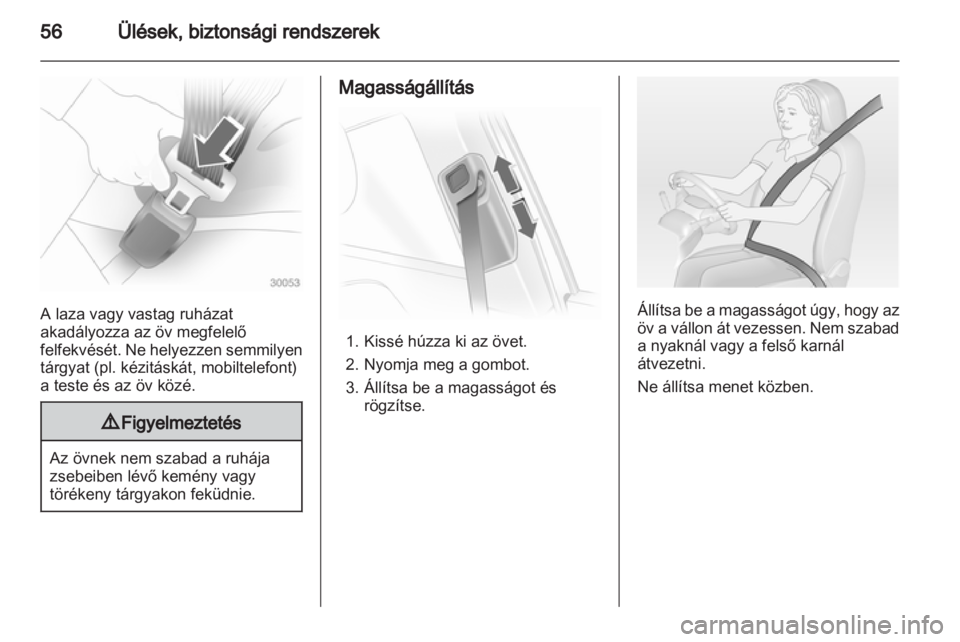 56 Ülések, biztonsági rendszerek

30053

A laza vagy vastag ruházat akadályozza az öv megfelelő felfekvését. Ne helyezzen semmilyen tárgyat (pl. kézitáskát, mobiltelefont) a teste és az öv közé.

⚠ Figyelmeztetés

Az övnek nem szabad a ruhája zsebeiben lévő kemény vagy törékeny tárgyakon feküdnie.

Magasságállítás

1. Kissé húzza ki az övet.
2. Nyomja meg a gombot.
3. Állítsa be a magasságot és rögzítse.

Állítsa be a magasságot úgy, hogy az öv a vállon át vezessen. Nem szabad a nyaknál vagy a felső karnál átvezetni.

Ne állítsa menet közben.

carmanualsonline.info