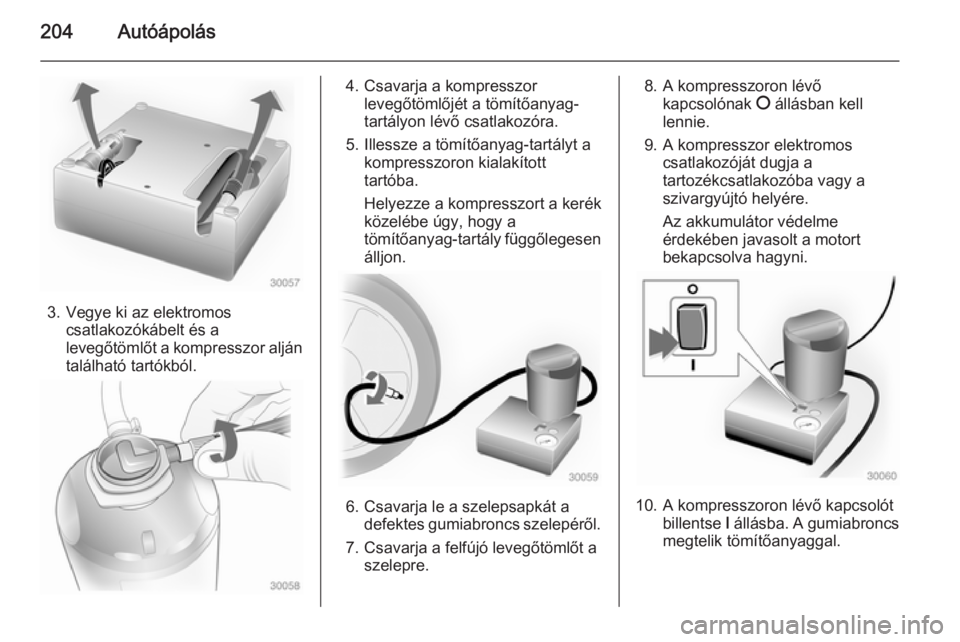 204 Autóápolás

30057

3. Vegye ki az elektromos csatlakozókábelt és a levegőtömlőt a kompresszor alján található tartókból.

30058

4. Csavarja a kompresszor levegőtömlőjét a tömítőanyag-tartályon lévő csatlakozóra.

5. Illessze a tömítőanyag-tartályt a kompresszoron kialakított tartóba.

Helyezze a kompresszort a kerék közelébe úgy, hogy a tömítőanyag-tartály függőlegesen álljon.

30059

6. Csavarja le a szelepsapkát a defektes gumiabroncs szelepéről.

7. Csavarja a felfújó levegőtömlőt a szelepre.

8. A kompresszoron lévő kapcsolónak O állásban kell lennie.

9. A kompresszor elektromos csatlakozóját dugja a tartozékcsatlakozóba vagy a szivargyújtó helyére.

Az akkumulátor védelme érdekében javasolt a motort bekapcsolva hagyni.

O

I

30060

10. A kompresszoron lévő kapcsolót billentse I állásba. A gumiabroncs megtelik tömítőanyaggal.

carmanualsonline.info