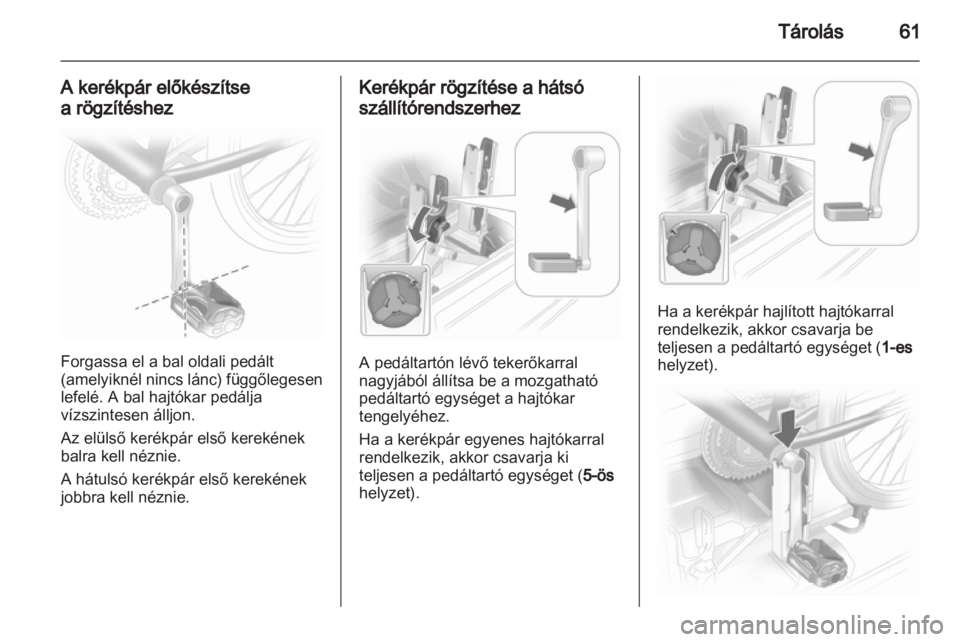 Tárolás 61

A kerékpár előkészítse a rögzítéshez

Forgassa el a bal oldali pedált (amelyiknél nincs lánc) függőlegesen lefelé. A bal hajtókar pedálja vízszintesen álljon.

Az elülső kerékpár első kerekének balra kell néznie.

A hátulsó kerékpár első kerekének jobbra kell néznie.

Kerékpár rögzítése a hátsó szállítórendszerhez

A pedáltartón lévő tekerőkarral nagyjából állítsa be a mozgatható pedáltartó egységet a hajtókar tengelyéhez.

Ha a kerékpár egyenes hajtókarral rendelkezik, akkor csavarja ki teljesen a pedáltartó egységet (5-ös helyzet).

Ha a kerékpár hajlított hajtókarral rendelkezik, akkor csavarja be teljesen a pedáltartó egységet (1-es helyzet).

carmanualsonline.info