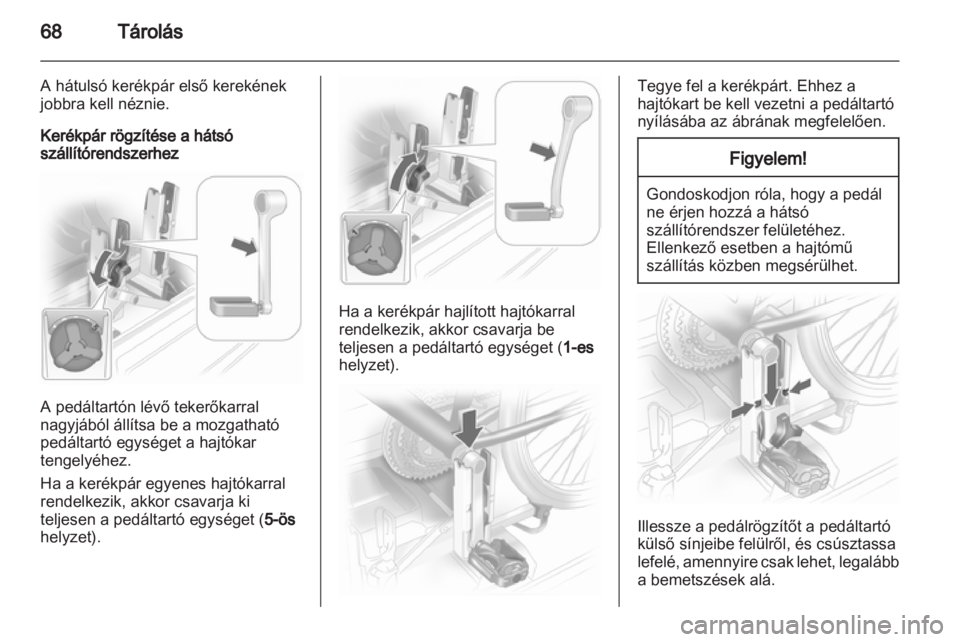 68 Tárolás

A hátulsó kerékpár első kerekének jobbra kell néznie.

Kerékpár rögzítése a hátsó szállítórendszerhez

A pedáltartón lévő tekerőkarral nagyjából állítsa be a mozgatható pedáltartó egységet a hajtókar tengelyéhez.

Ha a kerékpár egyenes hajtókarral rendelkezik, akkor csavarja ki teljesen a pedáltartó egységet (5-ös helyzet).

Ha a kerékpár hajlított hajtókarral rendelkezik, akkor csavarja be teljesen a pedáltartó egységet (1-es helyzet).

Tegye fel a kerékpárt. Ehhez a hajtókart be kell vezetni a pedáltartó nyílásába az ábrának megfelelően.

Figyelem!

Gondoskodjon róla, hogy a pedál ne érjen hozzá a hátsó szállítórendszer felületéhez. Ellenkező esetben a hajtómű szállítás közben megsérülhet.

Illessze a pedálrögzítőt a pedáltartó külső sínjeibe felülről, és csúsztassa lefelé, amennyire csak lehet, legalább a bemetszések alá.

carmanualsonline.info