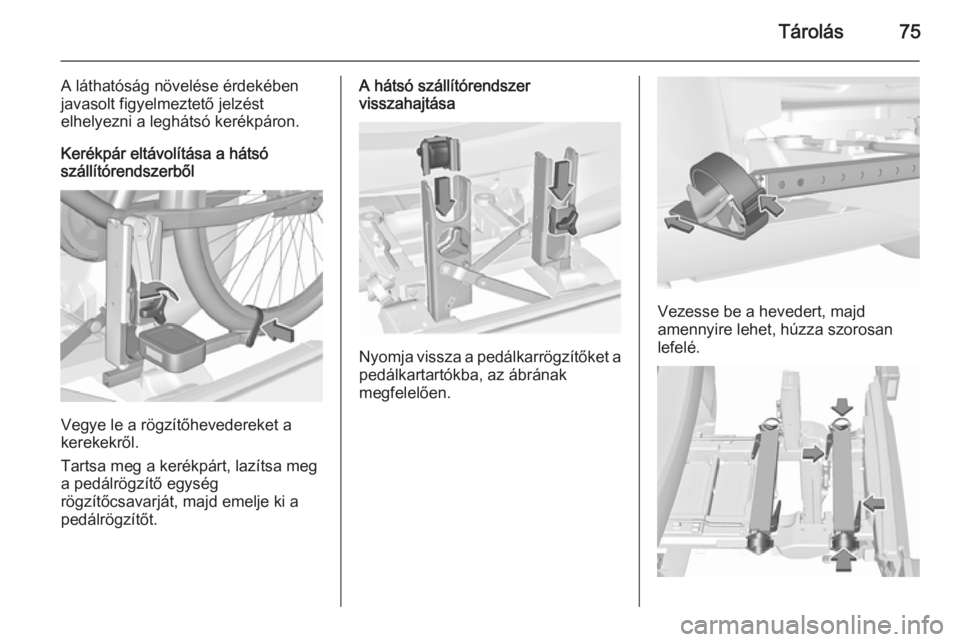 Tárolás 75

A láthatóság növelése érdekében javasolt figyelmeztető jelzést elhelyezni a leghátsó kerékpáron.

Kerékpár eltávolítása a hátsó szállítórendszerből

Vegye le a rögzítőhevedereket a kerekekről.

Tartsa meg a kerékpárt, lazítsa meg a pedálrögzítő egység rögzítőcsavarját, majd emelje ki a pedálrögzítőt.

A hátsó szállítórendszer visszahajtása

Nyomja vissza a pedálkarrögzítőket a pedálkartartókba, az ábrának megfelelően.

Vezesse be a hevedert, majd amennyire lehet, húzza szorosan lefelé.

carmanualsonline.info