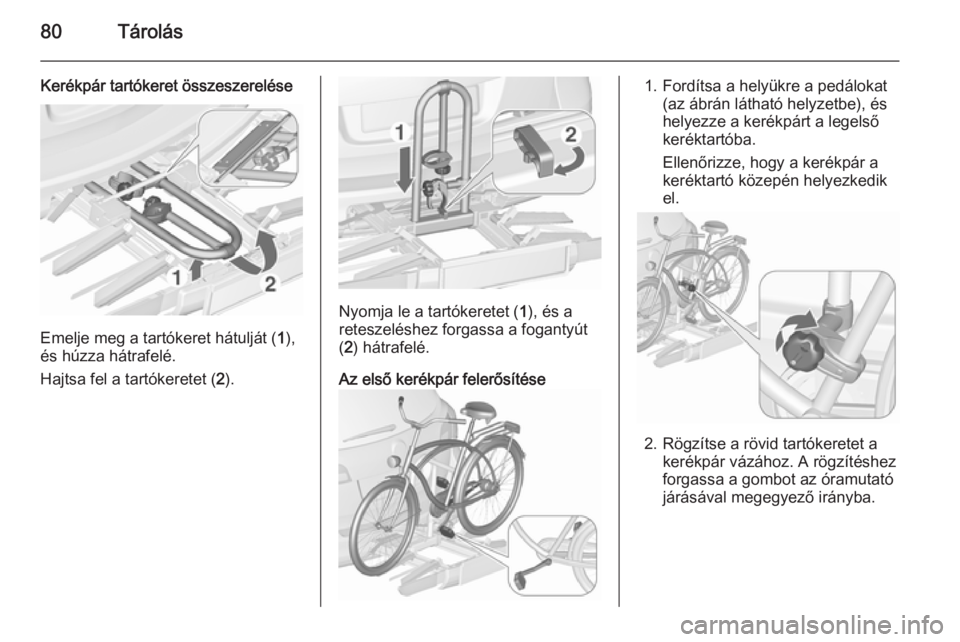 80 Tárolás

Kerékpár tartókeret összeszerelése

1
2

Emelje meg a tartókeret hátulját (1), és húzza hátrafelé.

Hajtsa fel a tartókeretet (2).

1
2

Nyomja le a tartókeretet (1), és a reteszeléshez forgassa a fogantyút (2) hátrafelé.

Az első kerékpár felerősítése

1. Fordítsa a helyükre a pedálokat (az ábrán látható helyzetbe), és helyezze a kerékpárt a legelső keréktartóba.

Ellenőrizze, hogy a kerékpár a keréktartó közepén helyezkedik el.

2. Rögzítse a rövid tartókeretet a kerékpár vázához. A rögzítéshez forgassa a gombot az óramutató járásával megegyező irányba.

carmanualsonline.info