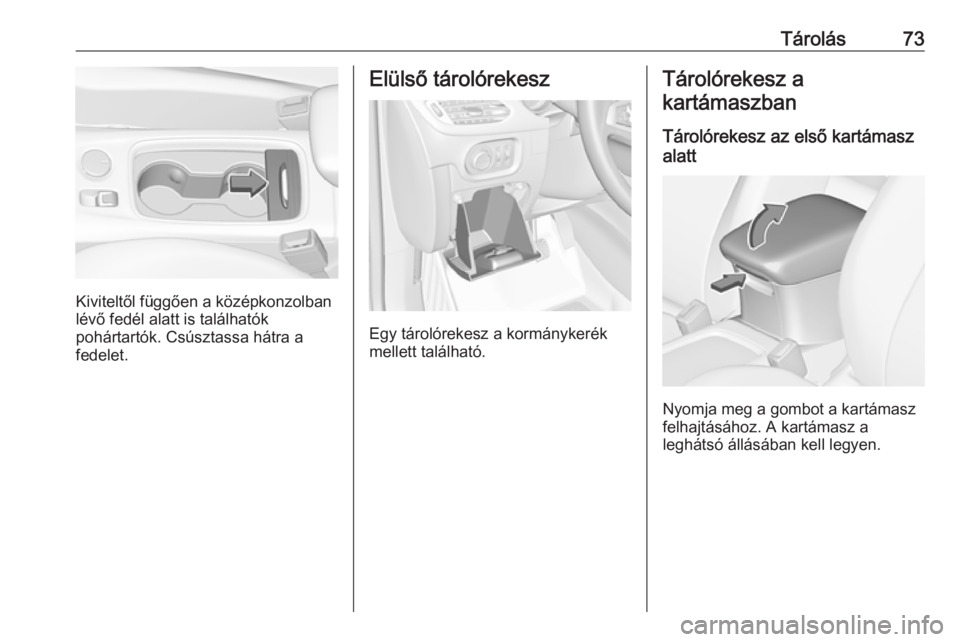 Tárolás 73

Kiviteltől függően a középkonzolban lévő fedél alatt is találhatók pohártartók. Csúsztassa hátra a fedelet.

Elülső tárolórekesz

Egy tárolórekesz a kormánykerék mellett található.

Tárolórekesz a kartámaszban

Tárolórekesz az első kartámasz alatt

Nyomja meg a gombot a kartámasz felhajtásához. A kartámasz a leghátsó állásában kell legyen.

carmanualsonline.info