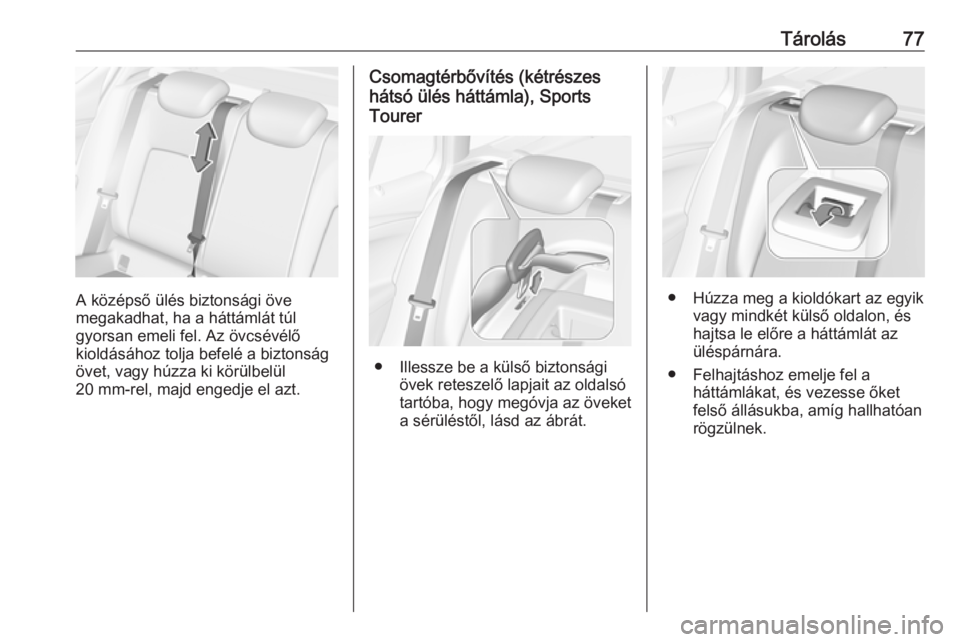 Tárolás 77

A középső ülés biztonsági öve megakadhat, ha a háttámlát túl gyorsan emeli fel. Az övcsévélő kioldásához tolja befelé a biztonság övet, vagy húzza ki körülbelül 20 mm-rel, majd engedje el azt.

Csomagtérbővítés (kétrészes hátsó ülés háttámla), Sports Tourer

● Illessze be a külső biztonsági övek reteszelő lapjait az oldalsó tartóba, hogy megóvja az öveket a sérüléstől, lásd az ábrát.

● Húzza meg a kioldókart az egyik vagy mindkét külső oldalon, és hajtsa le előre a háttámlát az üléspárnára.

● Felhajtáshoz emelje fel a háttámlákat, és vezesse őket felső állásukba, amíg hallhatóan rögzülnek.

carmanualsonline.info