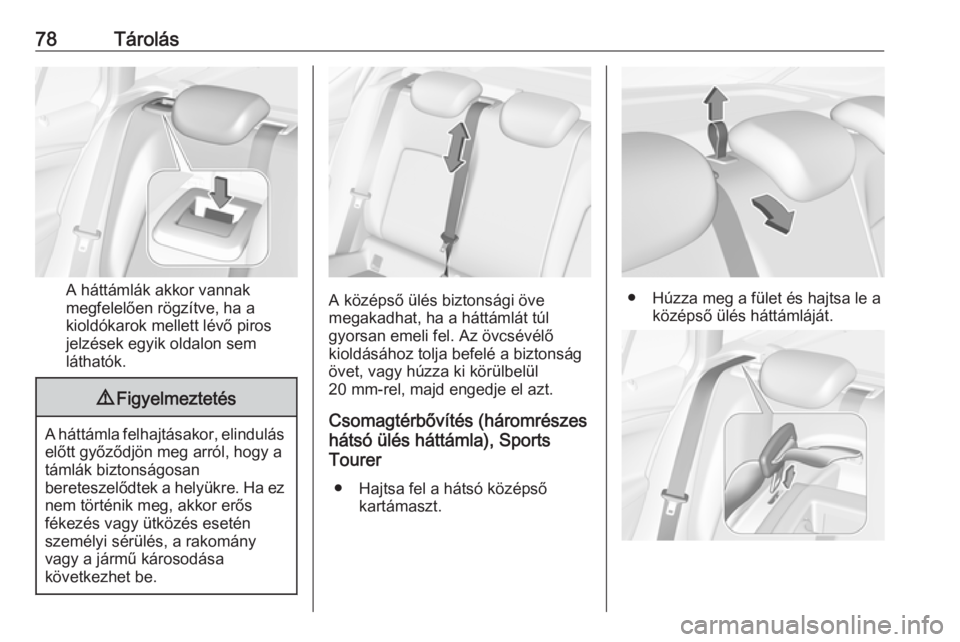 78 Tárolás

A háttámlák akkor vannak megfelelően rögzítve, ha a kioldókarok mellett lévő piros jelzések egyik oldalon sem láthatók.

⚠ Figyelmeztetés

A háttámla felhajtásakor, elindulás előtt győződjön meg arról, hogy a támlák biztonságosan bereteszelődtek a helyükre. Ha ez nem történik meg, akkor erős fékezés vagy ütközés esetén személyi sérülés, a rakomány vagy a jármű károsodása következhet be.

A középső ülés biztonsági öve megakadhat, ha a háttámlát túl gyorsan emeli fel. Az övcsévélő kioldásához tolja befelé a biztonság övet, vagy húzza ki körülbelül 20 mm-rel, majd engedje el azt.

Csomagtérbővítés (háromrészes hátsó ülés háttámla), Sports Tourer

● Hajtsa fel a hátsó középső kartámaszt.

● Húzza meg a fület és hajtsa le a középső ülés háttámláját.

carmanualsonline.info